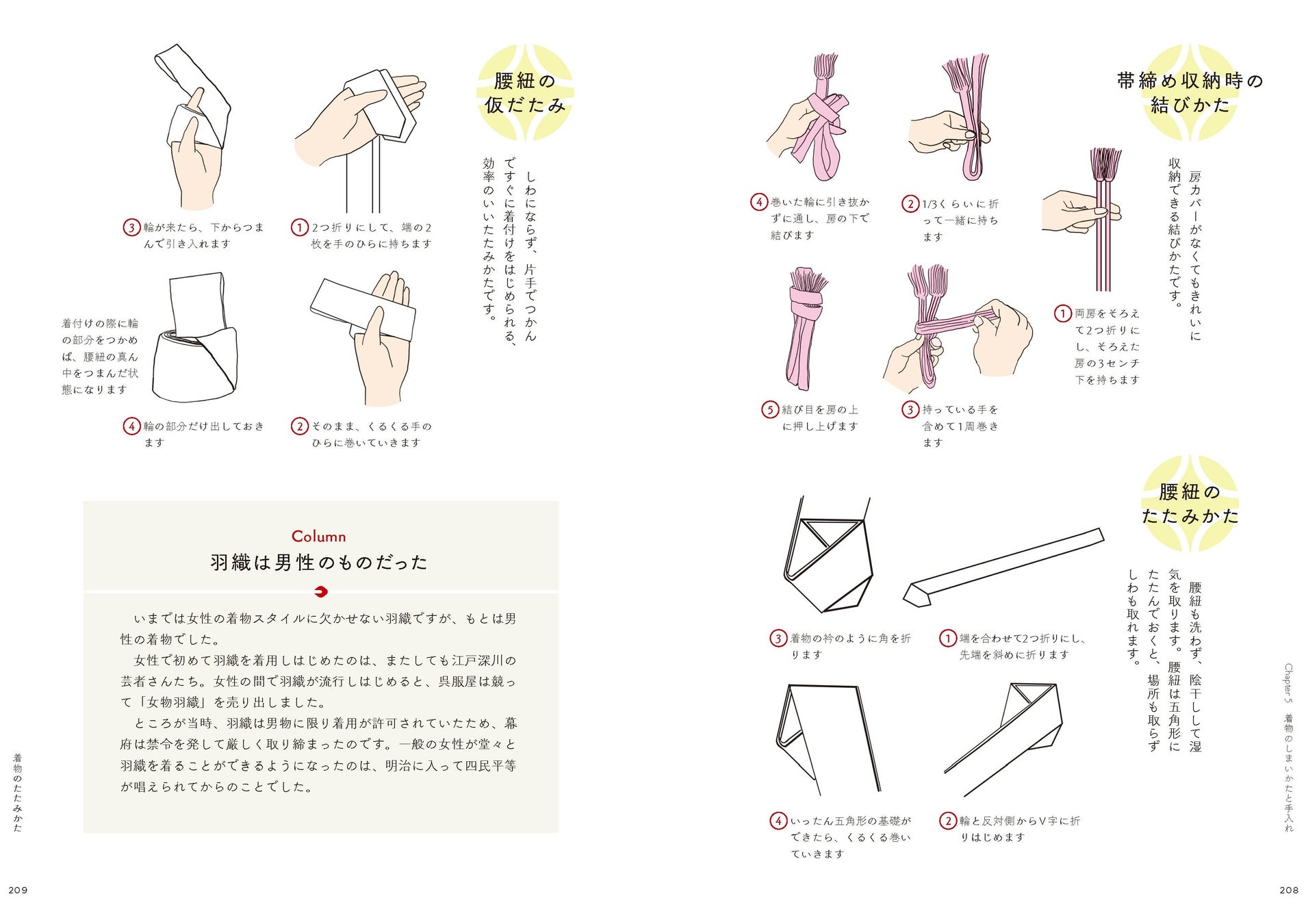 帯締め収納時の結びかた

房カバーがなくてもきれいに収納できる結びかたです。

1 両房をそろえて2つ折りにし、そろえた房の3センチ下を持ちます

2 1/3くらいに折って一緒に持ちます

3 持っている手を含めて1周巻きます

4 巻いた輪に引き抜かずに通し、房の下で結びます

5 結び目を房の上に押し上げます

腰紐のたたみかた

腰紐も洗わず、陰干しして湿気を取ります。腰紐は五角形にたたんでおくと、場所も取らずしわも取れます。

1 端を合わせて2つ折りにし、先端を斜めに折ります

2 輪と反対側からV字に折りはじめます

3 着物の衿のように角を折ります

4 いったん五角形の基礎ができたら、くるくる巻いていきます

Chapter 5 着物のしまいかたと手入れ

208

腰紐の仮だたみ

しわにならず、片手でつかんですぐに着付けをはじめられる、効率のいいたたみかたです。

1 2つ折りにして、端の2枚を手のひらに持ちます

2 そのまま、くるくる手のひらに巻いていきます

3 輪が来たら、下からつまんで引き入れます

4 輪の部分だけ出しておきます

着付けの際に輪の部分をつかめば、腰紐の真ん中をつまんだ状態になります

Column
羽織は男性のものだった

いまでは女性の着物スタイルに欠かせない羽織ですが、もとは男性の着物でした。
女性で初めて羽織を着用しはじめたのは、またしても江戸深川の芸者さんたち。女性の間で羽織が流行しはじめると、呉服屋は競って「女物羽織」を売り出しました。
ところが当時、羽織は男物に限り着用が許可されていたため、幕府は禁令を発して厳しく取り締まったのです。一般の女性が堂々と羽織を着ることができるようになったのは、明治に入って四民平等が唱えられてからのことでした。

着物のたたみかた

209