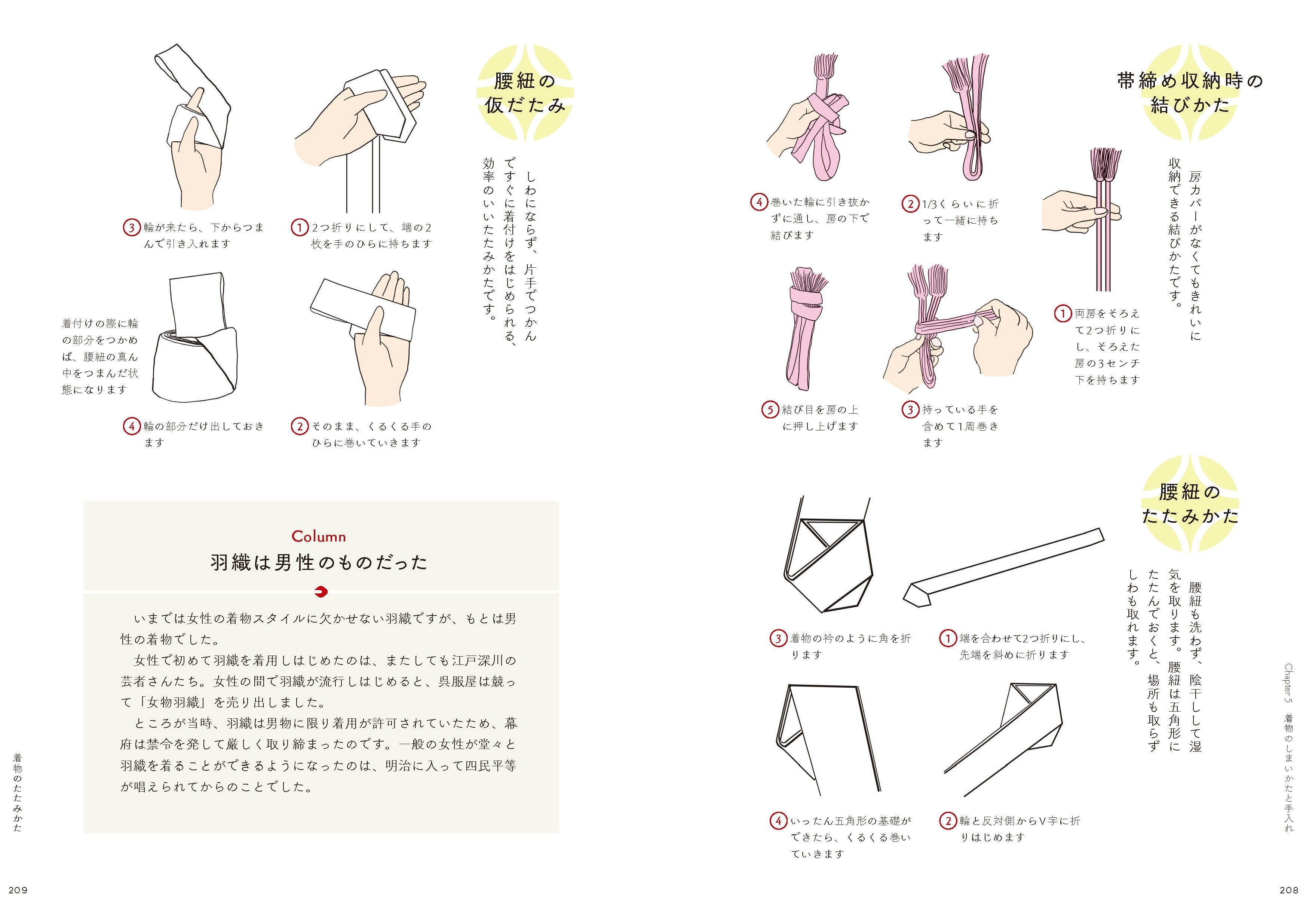 帯締め収納時の結びかた

房カバーがなくてもきれいに収納できる結びかたです。

1 両房をそろえて2つ折りにし、そろえた房の3センチ下を持ちます

2 1/3くらいに折って一緒に持ちます

3 持っている手を含めて1周巻きます

4 巻いた輪に引き抜かずに通し、房の下で結びます

5 結び目を房の上に押し上げます

腰紐のたたみかた

腰紐も洗わず、陰干しして湿気を取ります。腰紐は五角形にたたんでおくと、場所も取らずしわも取れます。

1 端を合わせて2つ折りにし、先端を斜めに折ります

2 輪と反対側からV字に折りはじめます

3 着物の衿のように角を折ります

4 いったん五角形の基礎ができたら、くるくる巻いていきます

Chapter 5 着物のしまいかたと手入れ

208

腰紐の仮だたみ

しわにならず、片手でつかんですぐに着付けをはじめられる、効率のいいたたみかたです。

1 2つ折りにして、端の2枚を手のひらに持ちます

2 そのまま、くるくる手のひらに巻いていきます

3 輪が来たら、下からつまんで引き入れます

4 輪の部分だけ出しておきます

着付けの際に輪の部分をつかめば、腰紐の真ん中をつまんだ状態になります

Column
羽織は男性のものだった

いまでは女性の着物スタイルに欠かせない羽織ですが、もとは男性の着物でした。

女性で初めて羽織を着用しはじめたのは、またしても江戸深川の芸者さんたち。女性の間で羽織が流行しはじめると、呉服屋は競って「女物羽織」を売り出しました。

ところが当時、羽織は男物に限り着用が許可されていたため、幕府は禁令を発して厳しく取り締まったのです。一般の女性が堂々と羽織を着ることができるようになったのは、明治に入って四民平等が唱えられてからのことでした。

着物のたたみかた

209