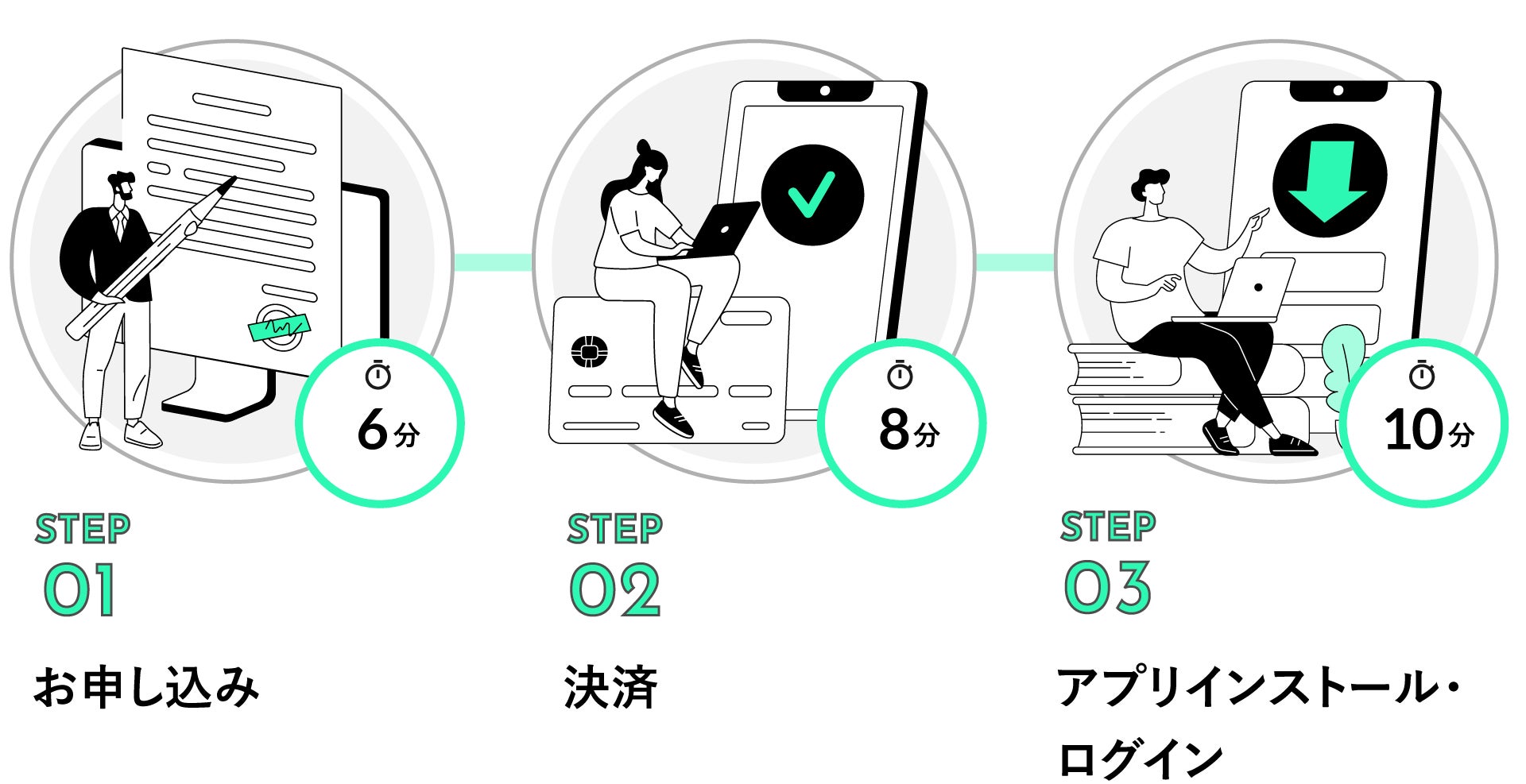 6分

STEP
01

お申し込み

8分

STEP
02

決済

10分

STEP
03

アプリインストール・ログイン