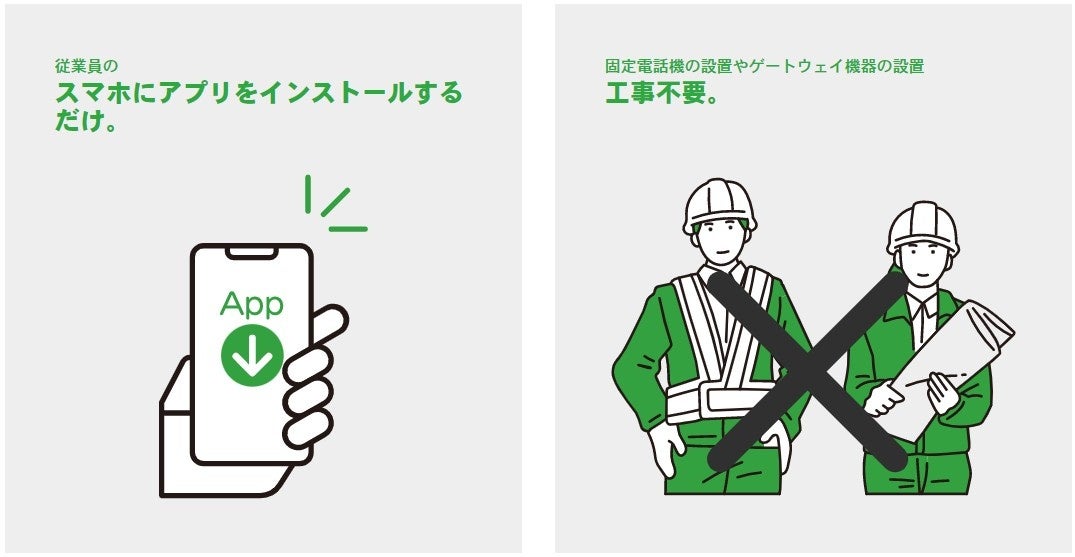 従業員の
スマホにアプリをインストールするだけ。

App

固定電話機の設置やゲートウェイ機器の設置
工事不要。