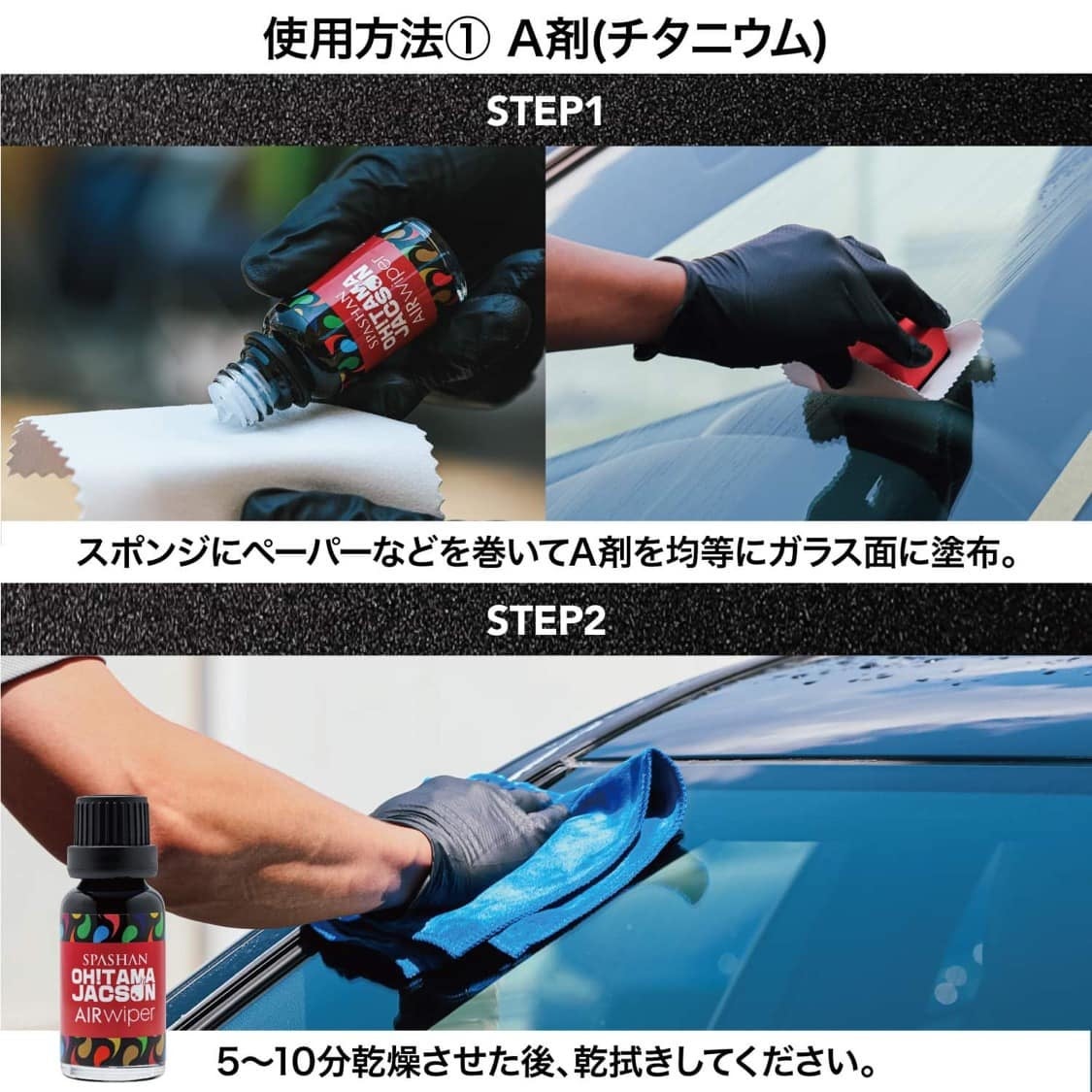 使用方法① A剤(チタニウム)

STEP1

SPASHAN OHITAMA JACSON AIRwiper

スポンジにペーパーなどを巻いてA剤を均等にガラス面に塗布。

STEP2

SPASHAN OHITAMA JACSON AIRwiper

5〜10分乾燥させた後、乾拭きしてください。