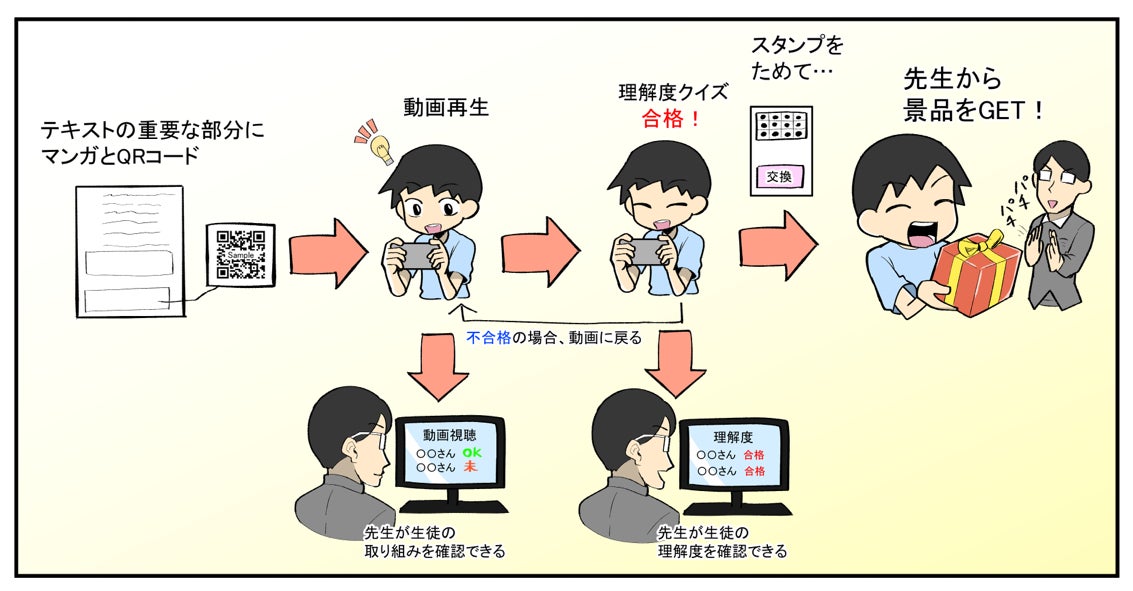 テキストの重要な部分に
マンガとQRコード

Sample

動画再生

理解度クイズ
合格！

スタンプを
ためて…

交換

先生から
景品をGET！

パチパチ

不合格の場合、動画に戻る

動画視聴
○○さん OK
○○さん 未

先生が生徒の
取り組みを確認できる

理解度
○○さん 合格
○○さん 合格

先生が生徒の
理解度を確認できる