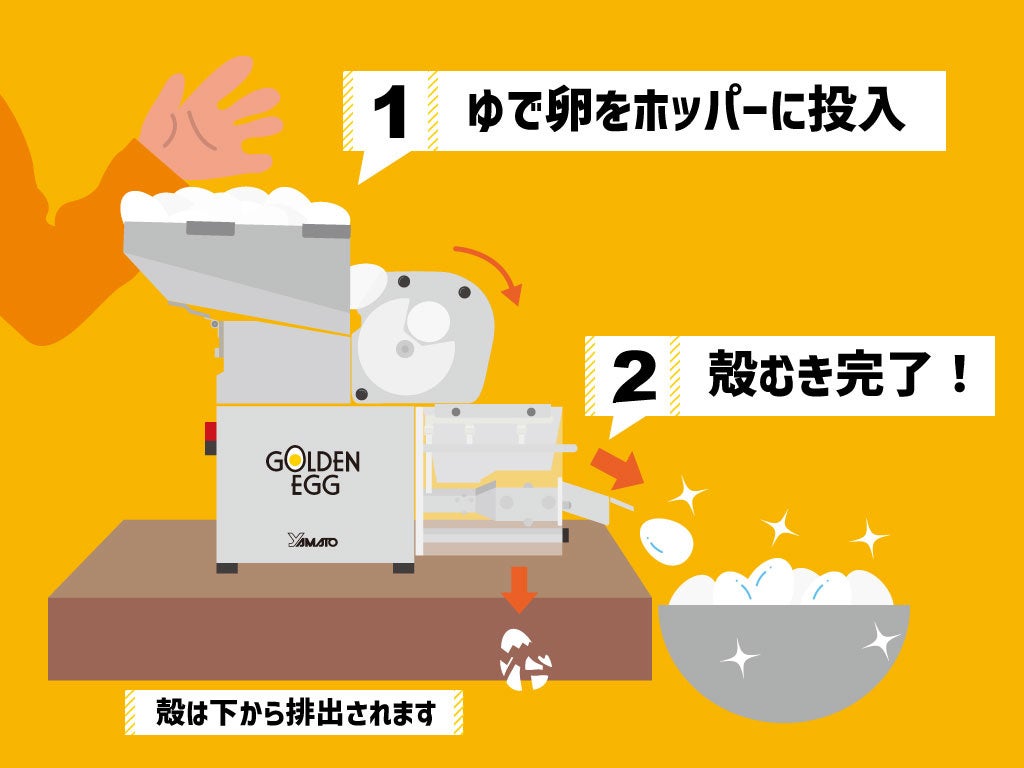 1 ゆで卵をホッパーに投入

2 殻むき完了！

GOLDEN EGG

YAMATO

殻は下から排出されます