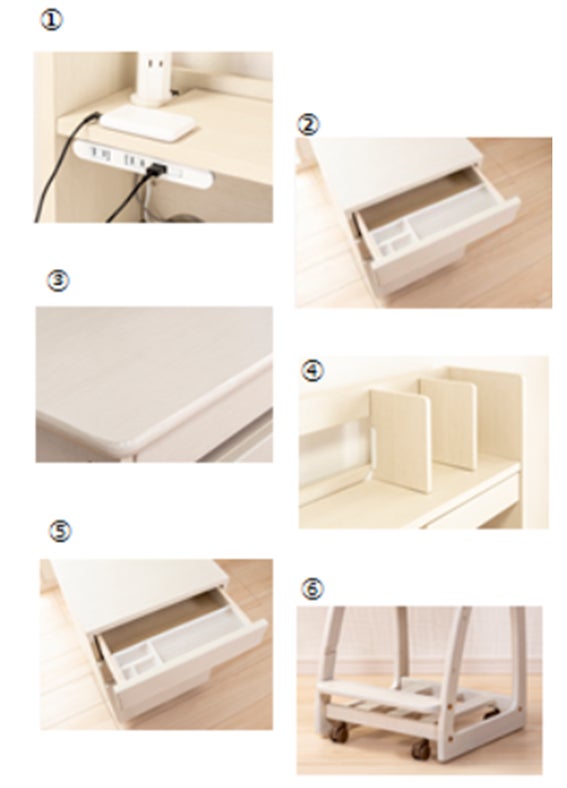 ①

②

③

④

⑤

⑥