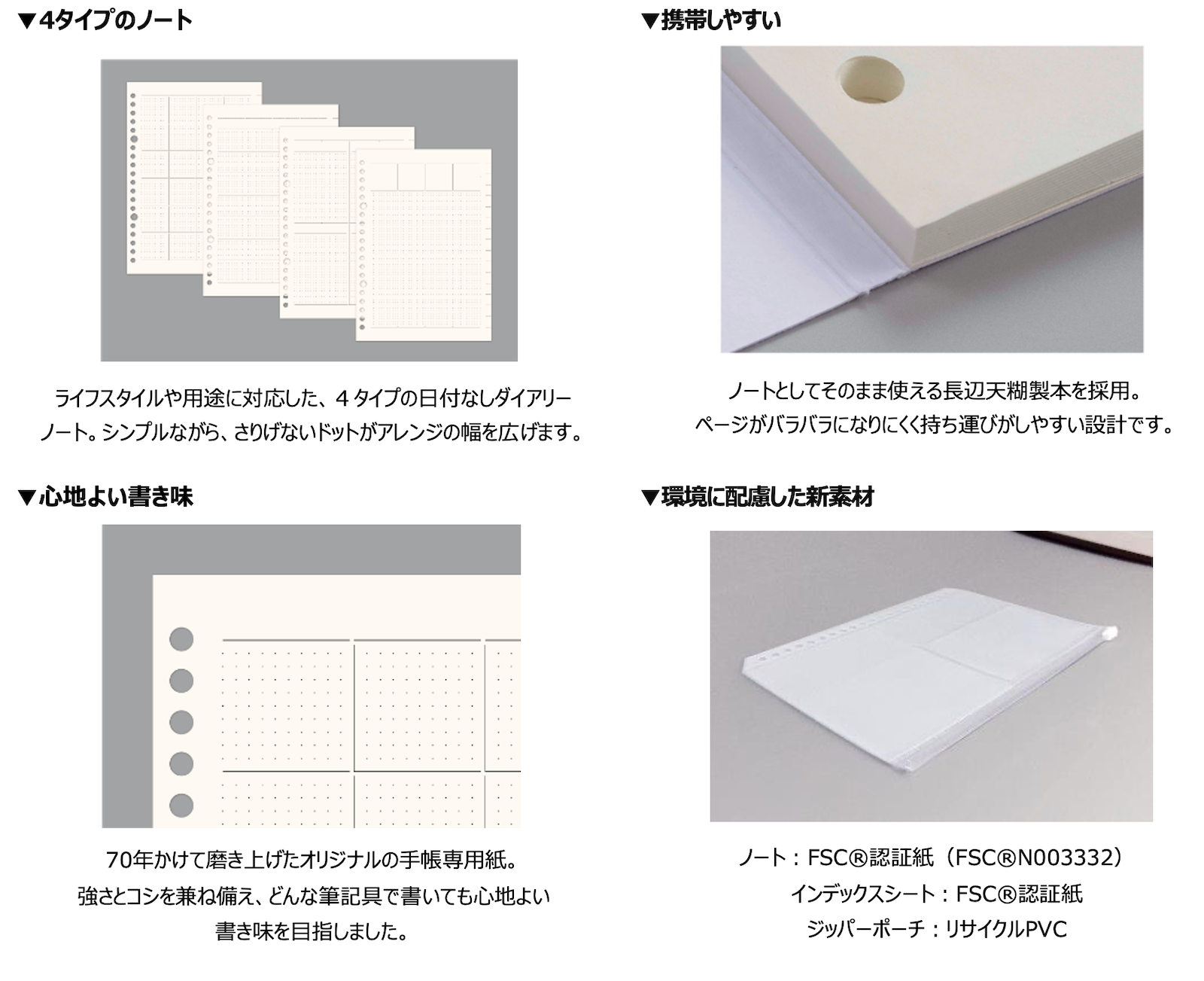 ▼4タイプのノート

ライフスタイルや用途に対応した、４タイプの日付なしダイアリーノート。シンプルながら、さりげないドットがアレンジの幅を広げます。

▼携帯しやすい

ノートとしてそのまま使える長辺天糊製本を採用。
ページがバラバラになりにくく持ち運びがしやすい設計です。

▼心地よい書き味

70年かけて磨き上げたオリジナルの手帳専用紙。
強さとコシを兼ね備え、どんな筆記具で書いても心地よい書き味を目指しました。

▼環境に配慮した新素材

ノート：FSC®認証紙（FSC®N003332）
インデックスシート：FSC®認証紙
ジッパーポーチ：リサイクルPVC