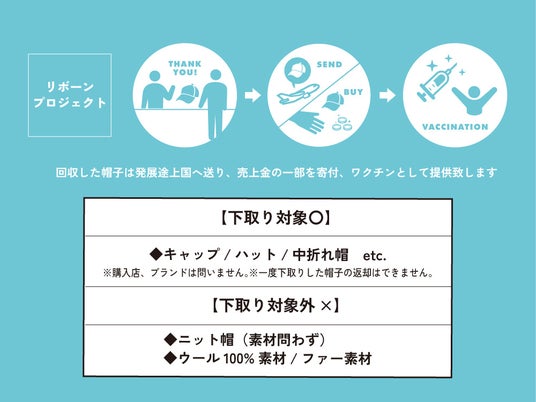 リボーン
プロジェクト

THANK YOU!

SEND

BUY

VACCINATION

回収した帽子は発展途上国へ送り、売上金の一部を寄付、ワクチンとして提供致します

【下取り対象〇】

◆キャップ / ハット / 中折れ帽　etc.
※購入店、ブランドは問いません。※一度下取りした帽子の返却はできません。

【下取り対象外 ×】

◆ニット帽（素材問わず）
◆ウール 100% 素材 / ファー素材