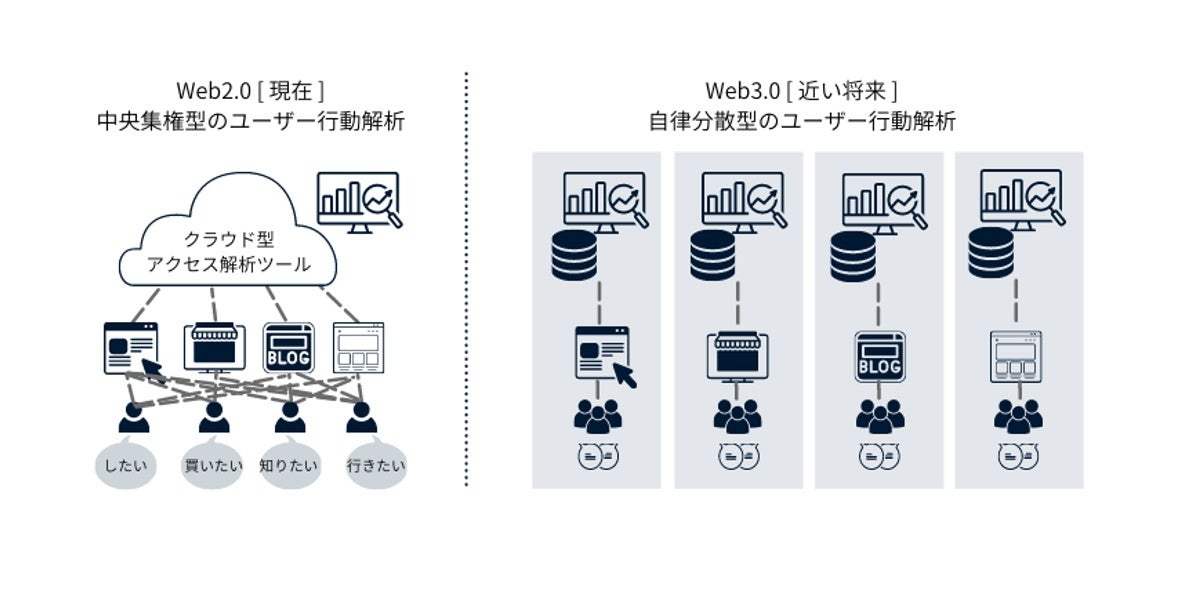 Web2.0 [ 現在 ]
中央集権型のユーザー行動解析

クラウド型
アクセス解析ツール

BLOG

したい
買いたい
知りたい
行きたい

Web3.0 [ 近い将来 ]
自律分散型のユーザー行動解析

BLOG