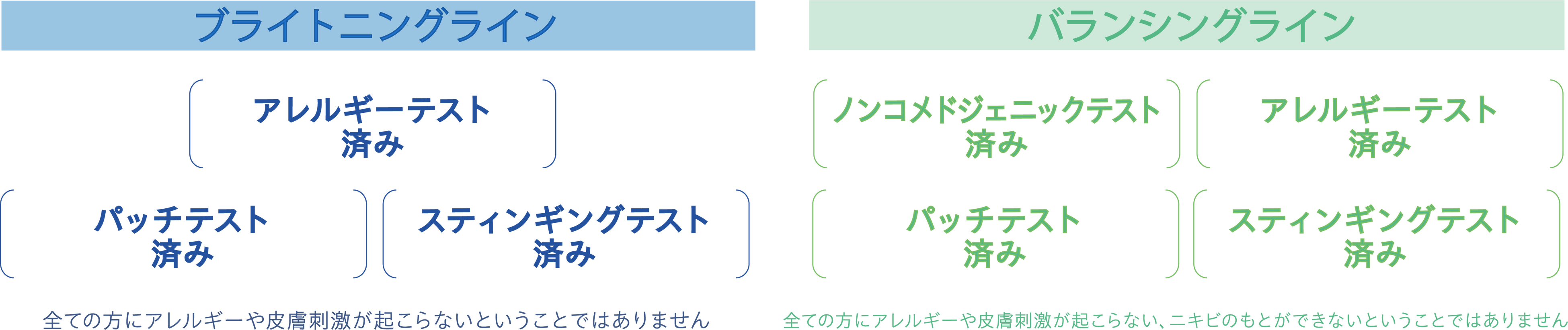 ブライトニングライン

アレルギーテスト
済み

パッチテスト
済み

スティンギングテスト
済み

全ての方にアレルギーや皮膚刺激が起こらないということではありません

バランシングライン

ノンコメドジェニックテスト
済み

アレルギーテスト
済み

パッチテスト
済み

スティンギングテスト
済み

全ての方にアレルギーや皮膚刺激が起こらない、ニキビのもとができないということではありません