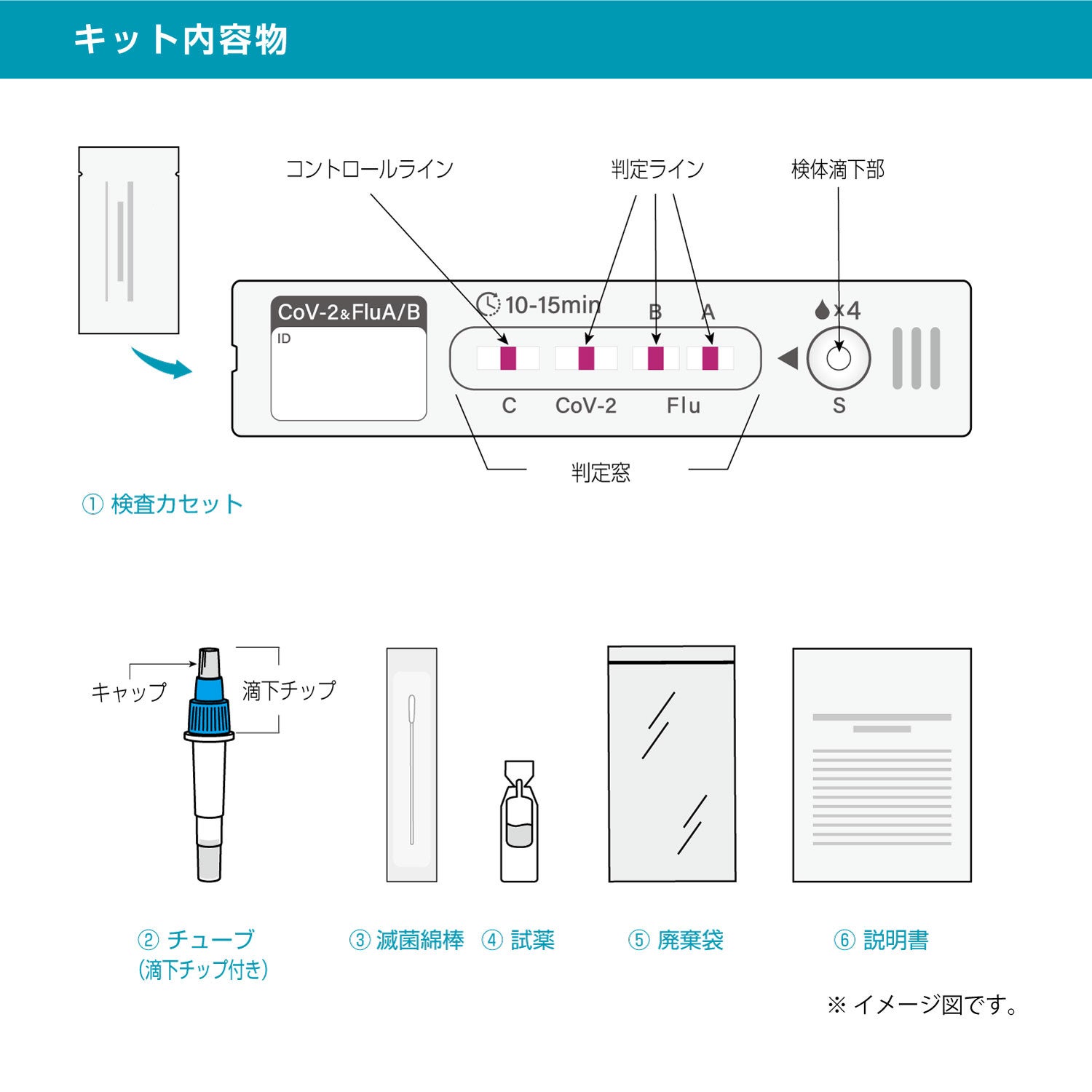 キット内容物

コントロールライン　判定ライン　検体滴下部

CoV-2&FluA/B
ID

10-15min

B　A

x4

C　CoV-2　Flu　S

判定窓

① 検査カセット

キャップ　滴下チップ

② チューブ
(滴下チップ付き)

③ 滅菌綿棒　④ 試薬　⑤ 廃棄袋　⑥ 説明書

※ イメージ図です。