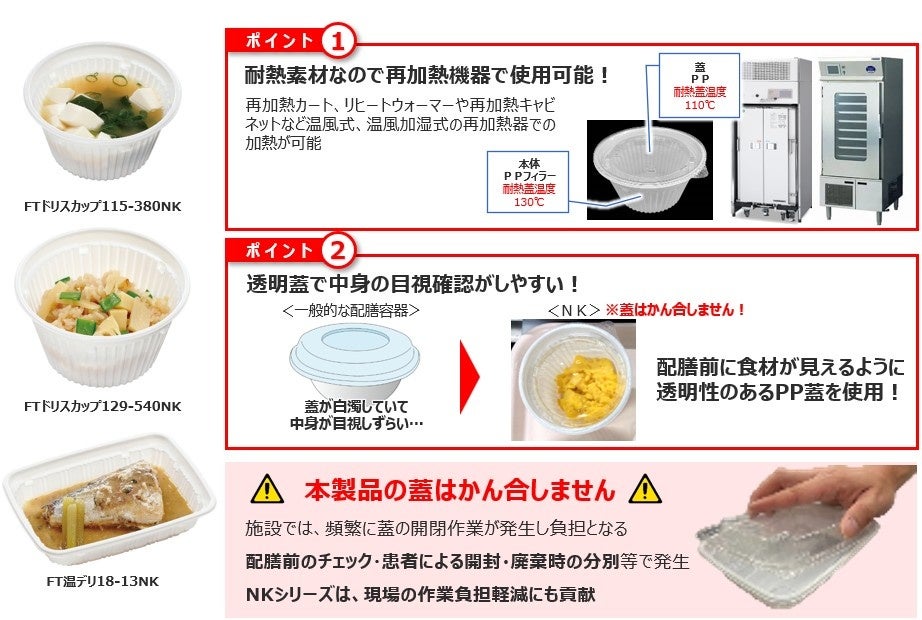 FTドリスカップ115-380NK

FTドリスカップ129-540NK

FT温デリ18-13NK

ポイント 1

耐熱素材なので再加熱機器で使用可能！

再加熱カート、リヒートウォーマーや再加熱キャビネットなど温風式、温風加湿式の再加熱器での加熱が可能

蓋
PP
耐熱蓋温度
110℃

本体
PPフィラー
耐熱蓋温度
130℃

ポイント 2

透明蓋で中身の目視確認がしやすい！

＜一般的な配膳容器＞

蓋が白濁していて中身が目視しずらい…

＜NK＞ ※蓋はかん合しません！

配膳前に食材が見えるように透明性のあるPP蓋を使用！

本製品の蓋はかん合しません

施設では、頻繁に蓋の開閉作業が発生し負担となる

配膳前のチェック・患者による開封・廃棄時の分別等で発生

NKシリーズは、現場の作業負担軽減にも貢献