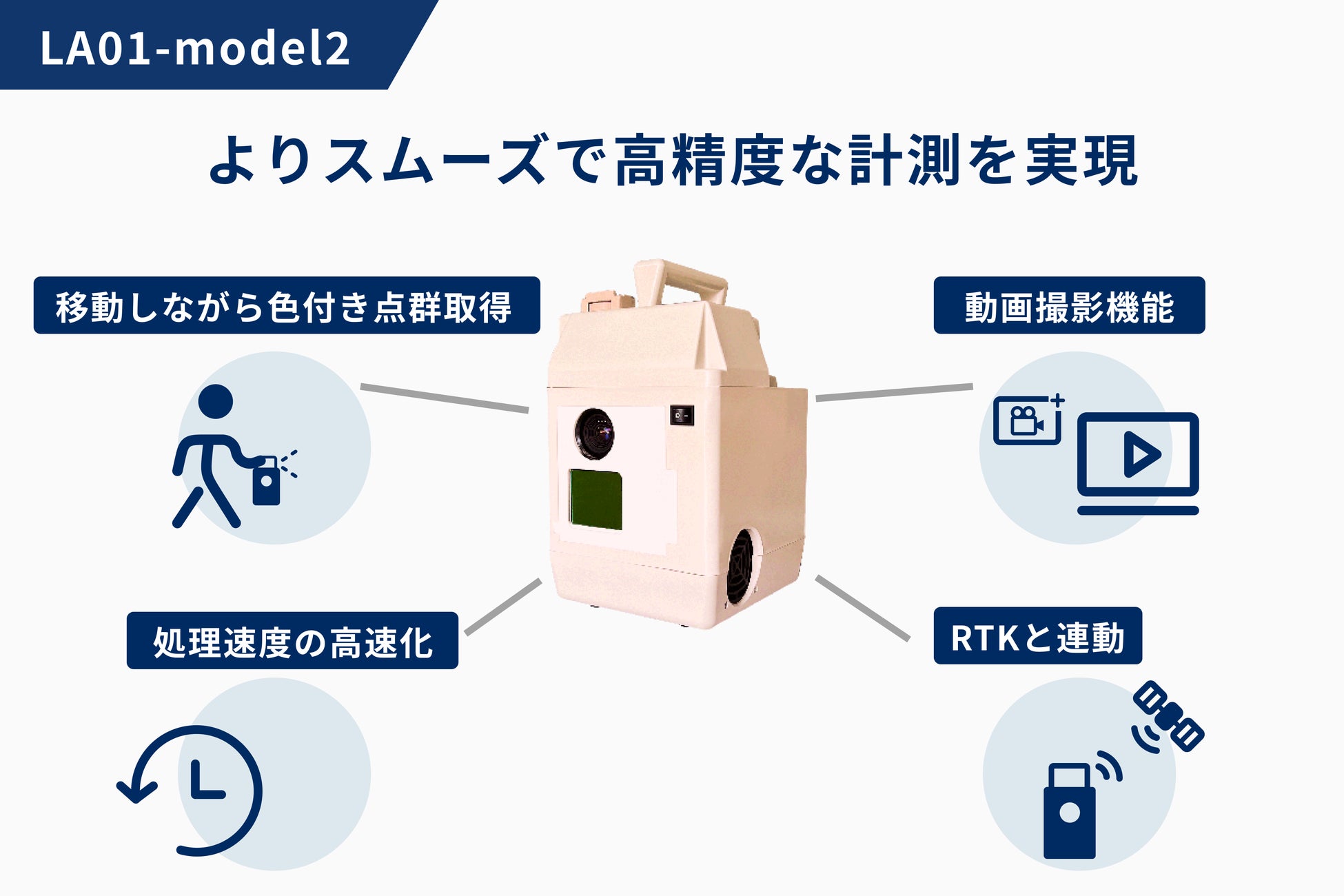 LA01-model2

よりスムーズで高精度な計測を実現

移動しながら色付き点群取得

動画撮影機能

処理速度の高速化

RTKと連動