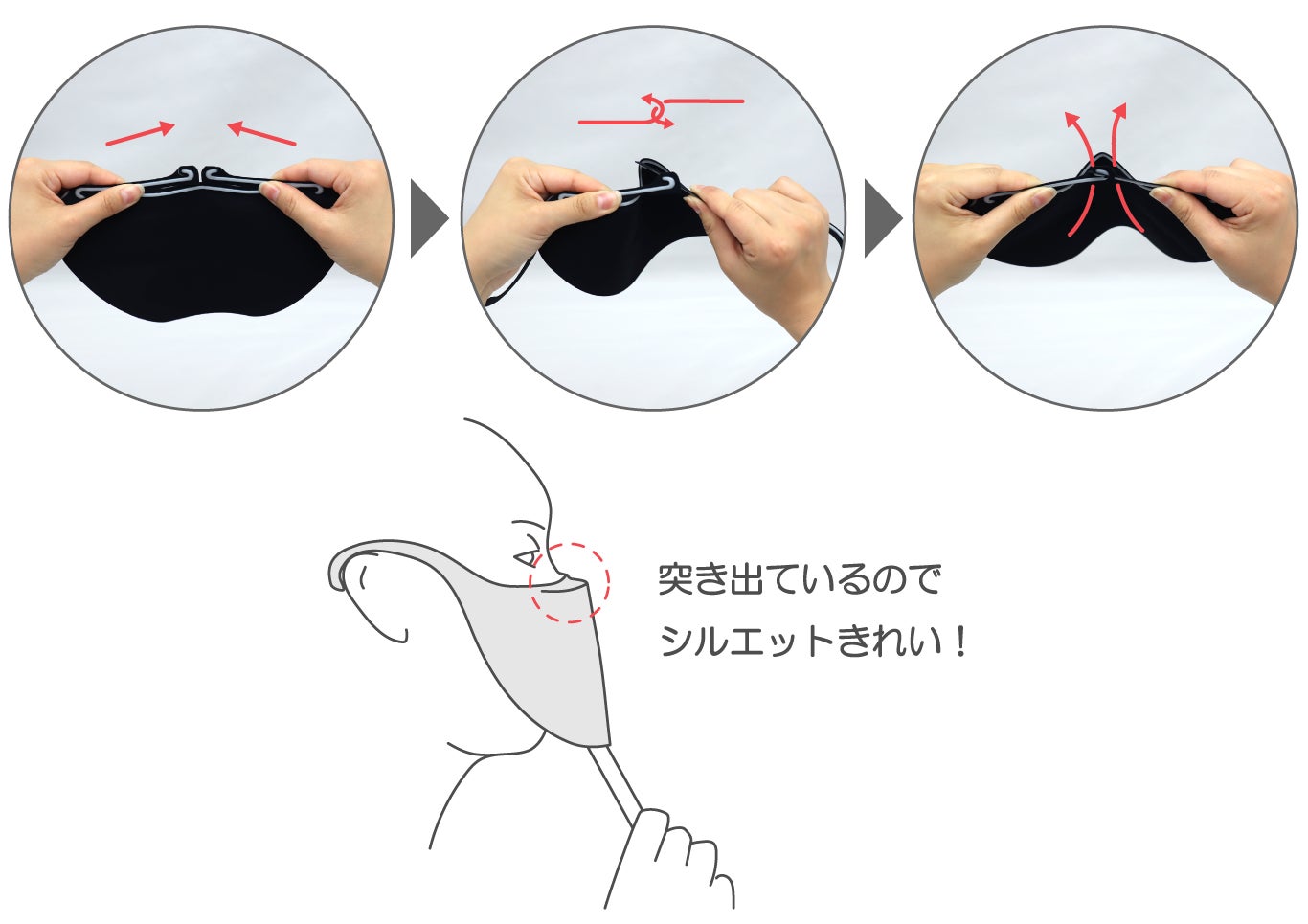 突き出ているので
シルエットきれい！