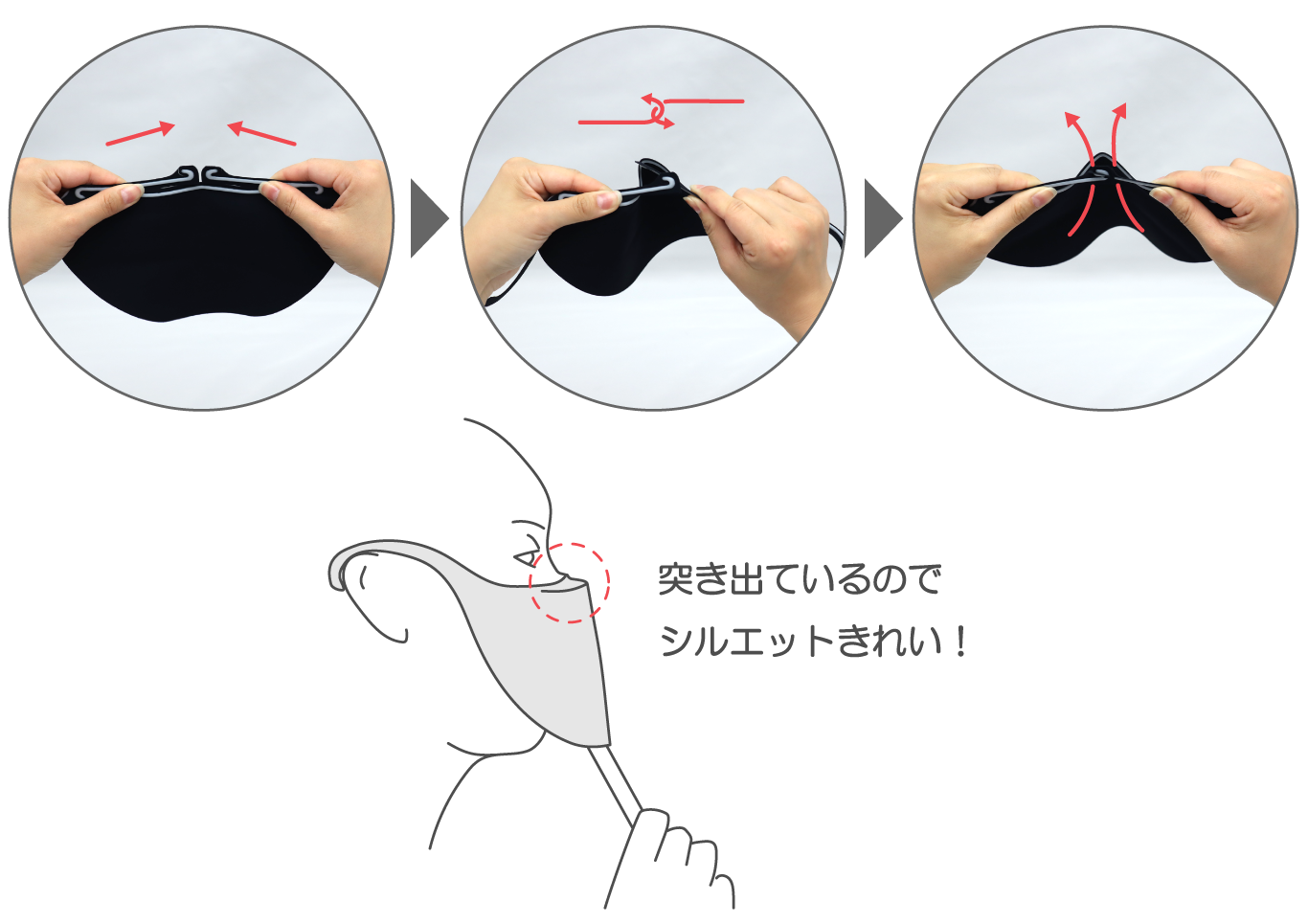 突き出ているので
シルエットきれい！