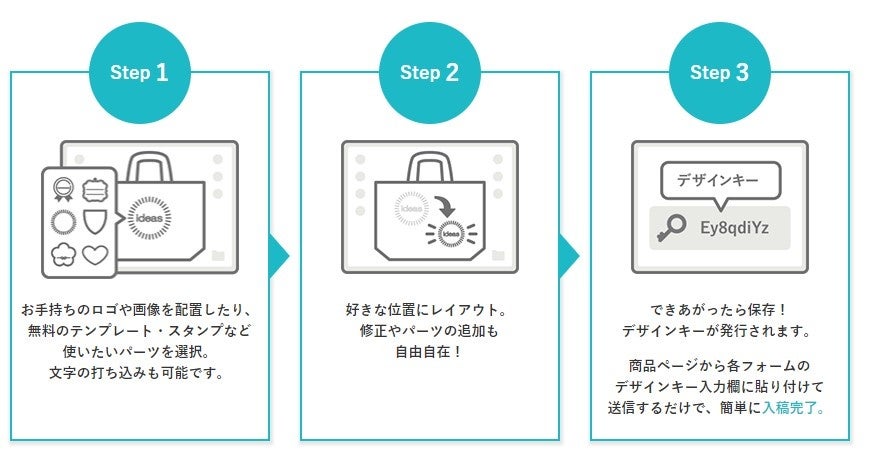 Step 1

ideas

お手持ちのロゴや画像を配置したり、無料のテンプレート・スタンプなど使いたいパーツを選択。文字の打ち込みも可能です。

Step 2

ideas

ideas

好きな位置にレイアウト。修正やパーツの追加も自由自在！

Step 3

デザインキー

Ey8qdiYz

できあがったら保存！デザインキーが発行されます。

商品ページから各フォームのデザインキー入力欄に貼り付けて送信するだけで、簡単に入稿完了。