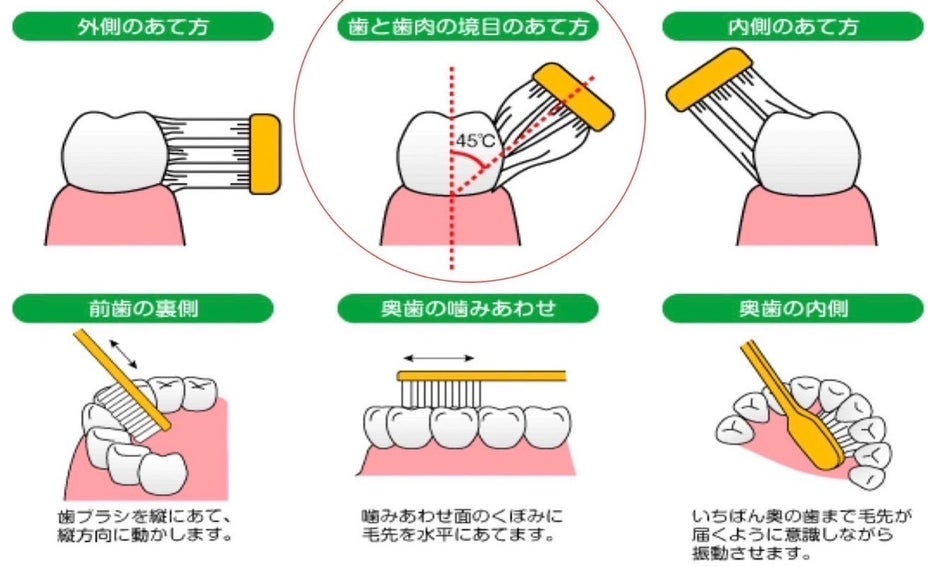 外側のあて方

歯と歯肉の境目のあて方

45℃

内側のあて方

前歯の裏側

歯ブラシを縦にあて、縦方向に動かします。

奥歯の噛みあわせ

噛みあわせ面のくぼみに毛先を水平にあてます。

奥歯の内側

いちばん奥の歯まで毛先が届くように意識しながら振動させます。