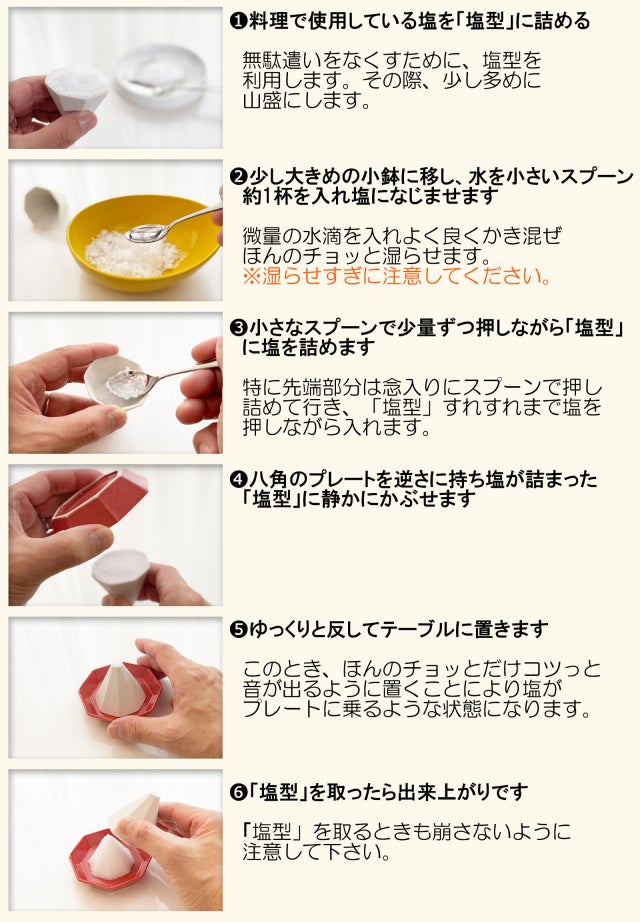 ❶料理で使用している塩を「塩型」に詰める

無駄遣いをなくすために、塩型を利用します。その際、少し多めに山盛にします。

❷少し大きめの小鉢に移し、水を小さいスプーン約1杯を入れ塩になじませます

微量の水滴を入れよく良くかき混ぜほんのチョッと湿らせます。
※湿らせすぎに注意してください。

❸小さなスプーンで少量ずつ押しながら「塩型」に塩を詰めます

特に先端部分は念入りにスプーンで押し詰めて行き、「塩型」すれすれまで塩を押しながら入れます。

❹八角のプレートを逆さに持ち塩が詰まった「塩型」に静かにかぶせます

❺ゆっくりと反してテーブルに置きます

このとき、ほんのチョッとだけコツっと音が出るように置くことにより塩がプレートに乗るような状態になります。

❻「塩型」を取ったら出来上がりです

「塩型」を取るときも崩さないように注意して下さい。