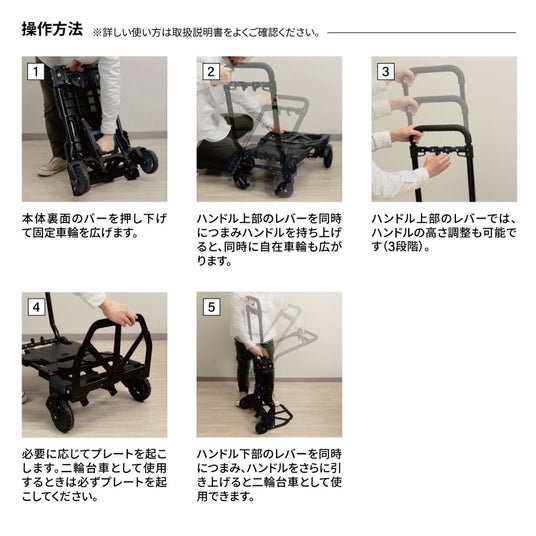 操作方法 ※詳しい使い方は取扱説明書をよくご確認ください。

1

本体裏面のバーを押し下げて固定車輪を広げます。

2

ハンドル上部のレバーを同時につまみハンドルを持ち上げると、同時に自在車輪も広がります。

3

ハンドル上部のレバーでは、ハンドルの高さ調整も可能です(3段階)。

4

必要に応じてプレートを起こします。二輪台車として使用するときは必ずプレートを起こしてください。

5

ハンドル下部のレバーを同時につまみ、ハンドルをさらに引き上げると二輪台車として使用できます。