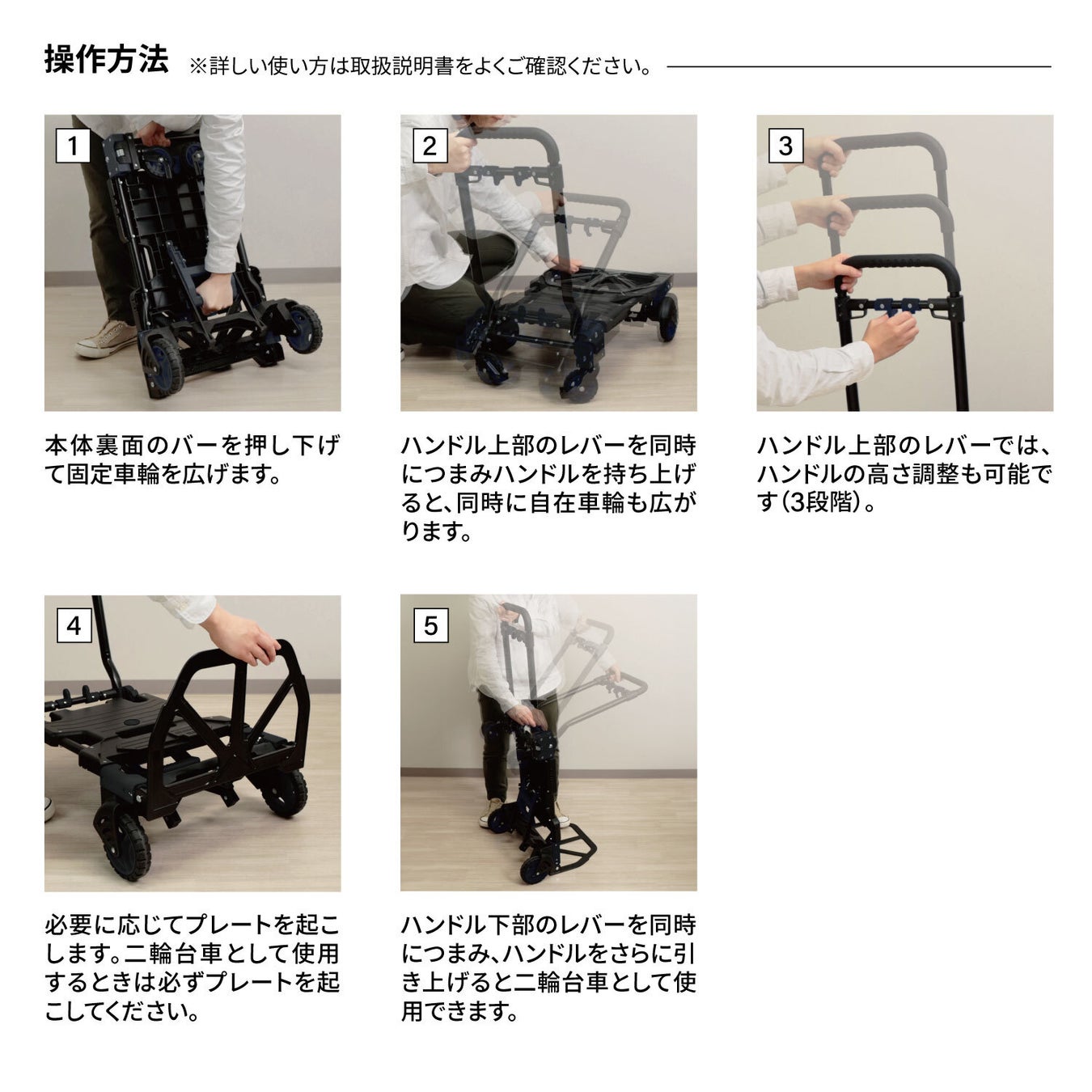 操作方法 ※詳しい使い方は取扱説明書をよくご確認ください。

1

本体裏面のバーを押し下げて固定車輪を広げます。

2

ハンドル上部のレバーを同時につまみハンドルを持ち上げると、同時に自在車輪も広がります。

3

ハンドル上部のレバーでは、ハンドルの高さ調整も可能です（3段階）。

4

必要に応じてプレートを起こします。二輪台車として使用するときは必ずプレートを起こしてください。

5

ハンドル下部のレバーを同時につまみ、ハンドルをさらに引き上げると二輪台車として使用できます。