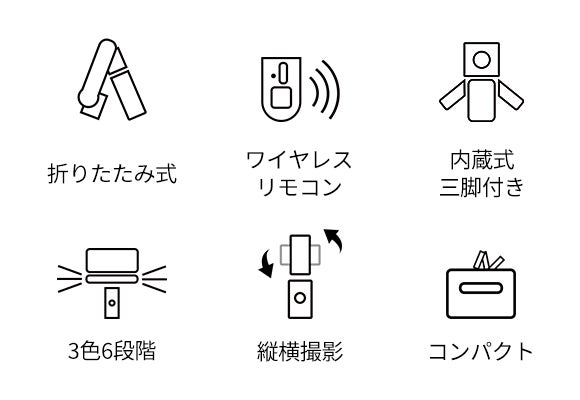 折りたたみ式

ワイヤレス
リモコン

内蔵式
三脚付き

3色6段階

縦横撮影

コンパクト