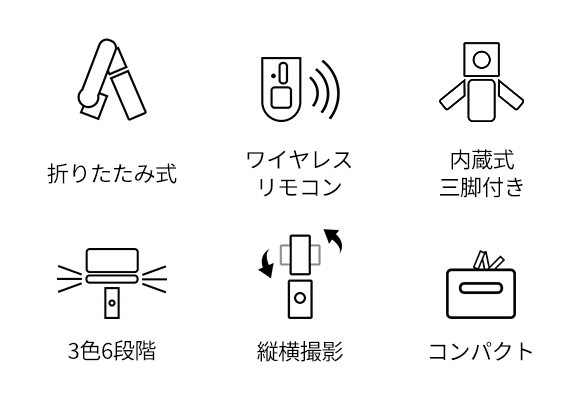 折りたたみ式

ワイヤレス
リモコン

内蔵式
三脚付き

3色6段階

縦横撮影

コンパクト