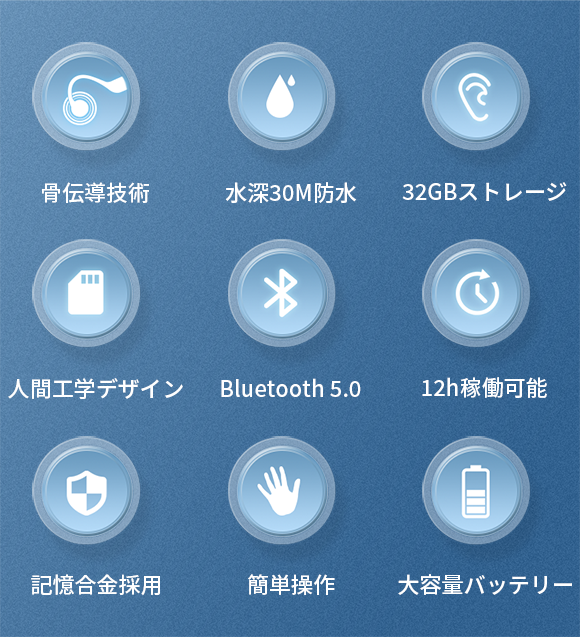 骨伝導技術

水深30M防水

32GBストレージ

人間工学デザイン

Bluetooth 5.0

12h稼働可能

記憶合金採用

簡単操作

大容量バッテリー