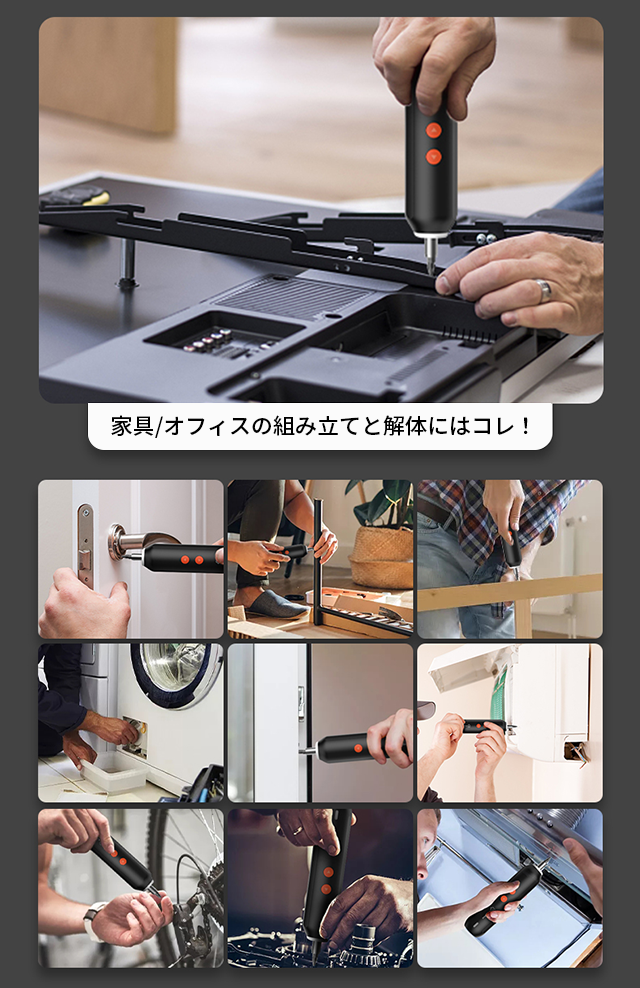 家具/オフィスの組み立てと解体にはコレ！