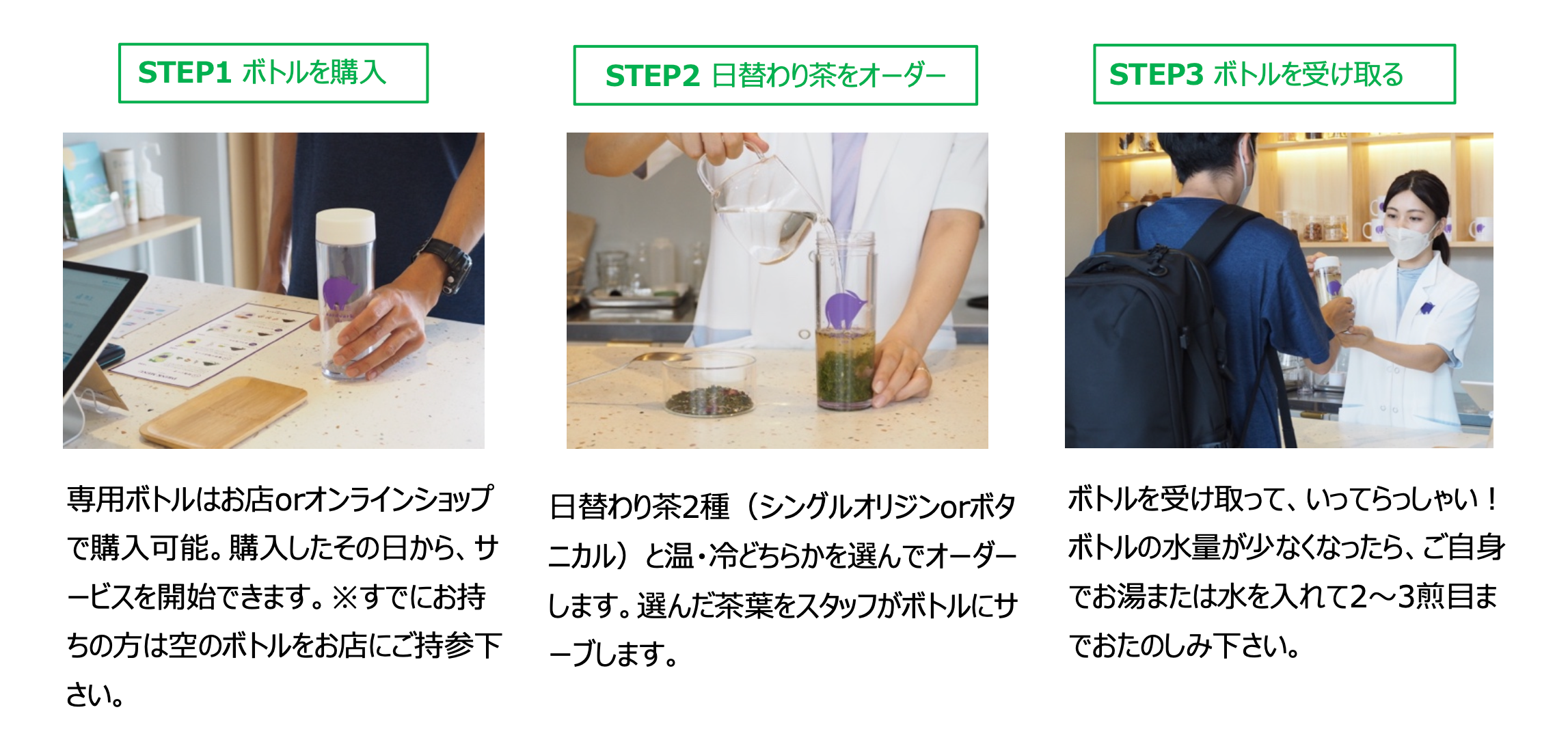 STEP1 ボトルを購入

専用ボトルはお店orオンラインショップで購入可能。購入したその日から、サービスを開始できます。※すでにお持ちの方は空のボトルをお店にご持参下さい。

STEP2 日替わり茶をオーダー

日替わり茶2種（シングルオリジンorボタニカル）と温・冷どちらかを選んでオーダーします。選んだ茶葉をスタッフがボトルにサーブします。

STEP3 ボトルを受け取る

ボトルを受け取って、いってらっしゃい！ボトルの水量が少なくなったら、ご自身でお湯または水を入れて2～3煎目までおたのしみ下さい。