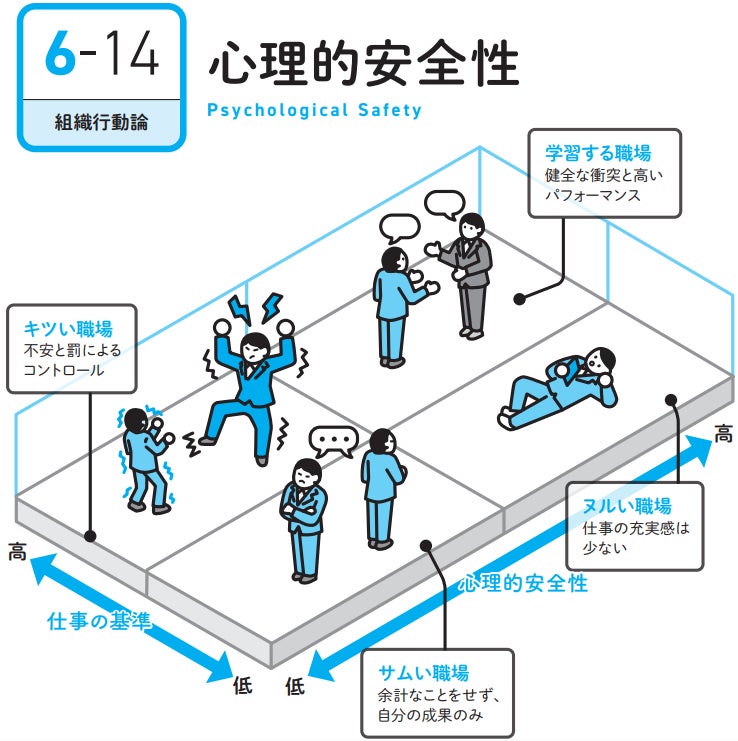 6-14

組織行動論

心理的安全性

Psychological Safety

学習する職場
健全な衝突と高いパフォーマンス

キツい職場
不安と罰によるコントロール

…

高

ヌルい職場
仕事の充実感は少ない

高

心理的安全性

仕事の基準

低

低

サムい職場
余計なことをせず、自分の成果のみ