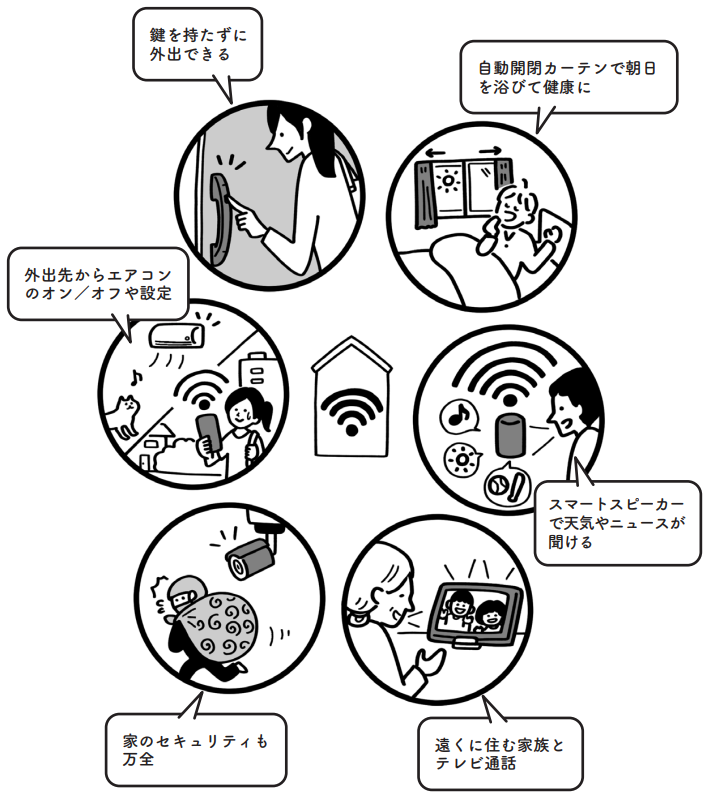 鍵を持たずに外出できる

自動開閉カーテンで朝日を浴びて健康に

外出先からエアコンのオン／オフや設定

スマートスピーカーで天気やニュースが聞ける

家のセキュリティも万全

遠くに住む家族とテレビ通話