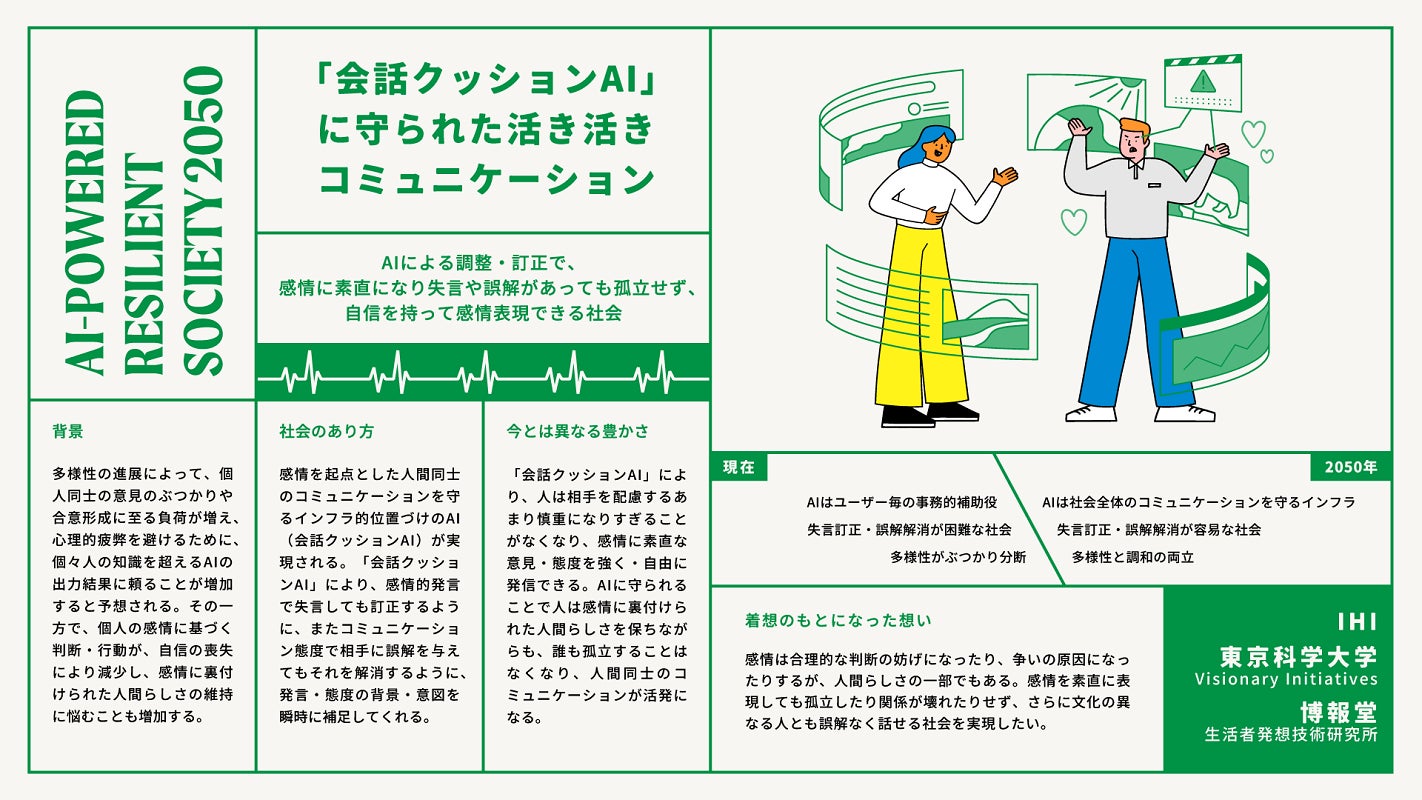 AI-POWERED RESILIENT SOCIETY 2050

「会話クッションAI」に守られた活き活きコミュニケーション

AIによる調整・訂正で、感情に素直になり失言や誤解があっても孤立せず、自信を持って感情表現できる社会

背景

多様性の進展によって、個人同士の意見のぶつかりや合意形成に至る負荷が増え、心理的疲弊を避けるために、個々人の知識を超えるAIの出力結果に頼ることが増加すると予想される。その一方で、個人の感情に基づく判断・行動が、自信の喪失により減少し、感情に裏付けられた人間らしさの維持に悩むことも増加する。

社会のあり方

感情を起点とした人間同士のコミュニケーションを守るインフラ的位置づけのAI（会話クッションAI）が実現される。「会話クッションAI」により、感情的発言で失言しても訂正するように、またコミュニケーション態度で相手に誤解を与えてもそれを解消するように、発言・態度の背景・意図を瞬時に補足してくれる。

今とは異なる豊かさ

「会話クッションAI」により、人は相手を配慮するあまり慎重になりすぎることがなくなり、感情に素直な意見・態度を強く・自由に発信できる。AIに守られることで人は感情に裏付けられた人間らしさを保ちながらも、誰も孤立することはなくなり、人間同士のコミュニケーションが活発になる。

現在

AIはユーザー毎の事務的補助役
失言訂正・誤解解消が困難な社会
多様性がぶつかり分断

2050年

AIは社会全体のコミュニケーションを守るインフラ
失言訂正・誤解解消が容易な社会
多様性と調和の両立

着想のもとになった想い

感情は合理的な判断の妨げになったり、争いの原因になったりするが、人間らしさの一部でもある。感情を素直に表現しても孤立したり関係が壊れたりせず、さらに文化の異なる人とも誤解なく話せる社会を実現したい。

IHI
東京科学大学
Visionary Initiatives
博報堂
生活者発想技術研究所