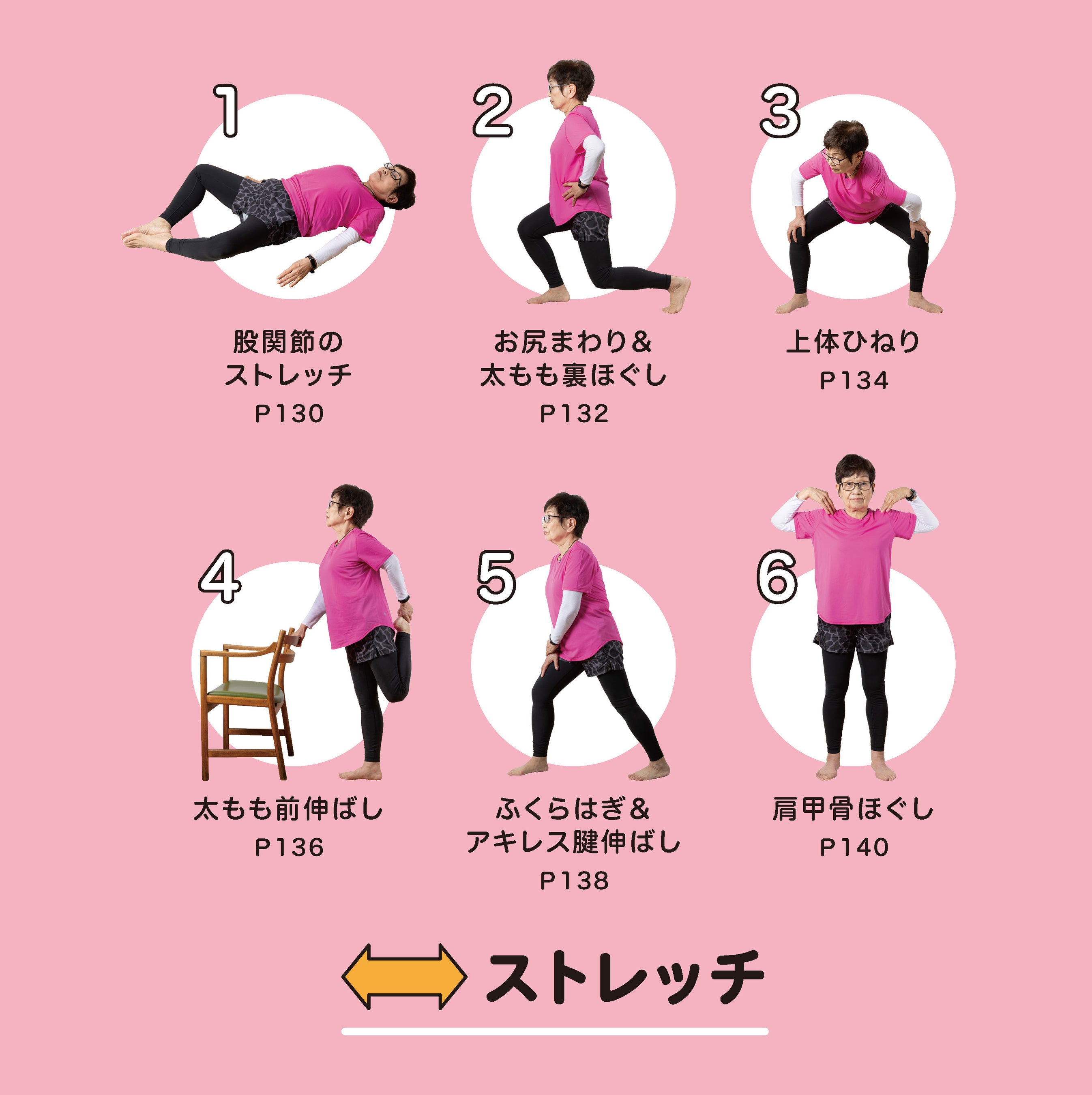 1
股関節のストレッチ
P130

2
お尻まわり&太もも裏ほぐし
P132

3
上体ひねり
P134

4
太もも前伸ばし
P136

5
ふくらはぎ&アキレス腱伸ばし
P138

6
肩甲骨ほぐし
P140

ストレッチ