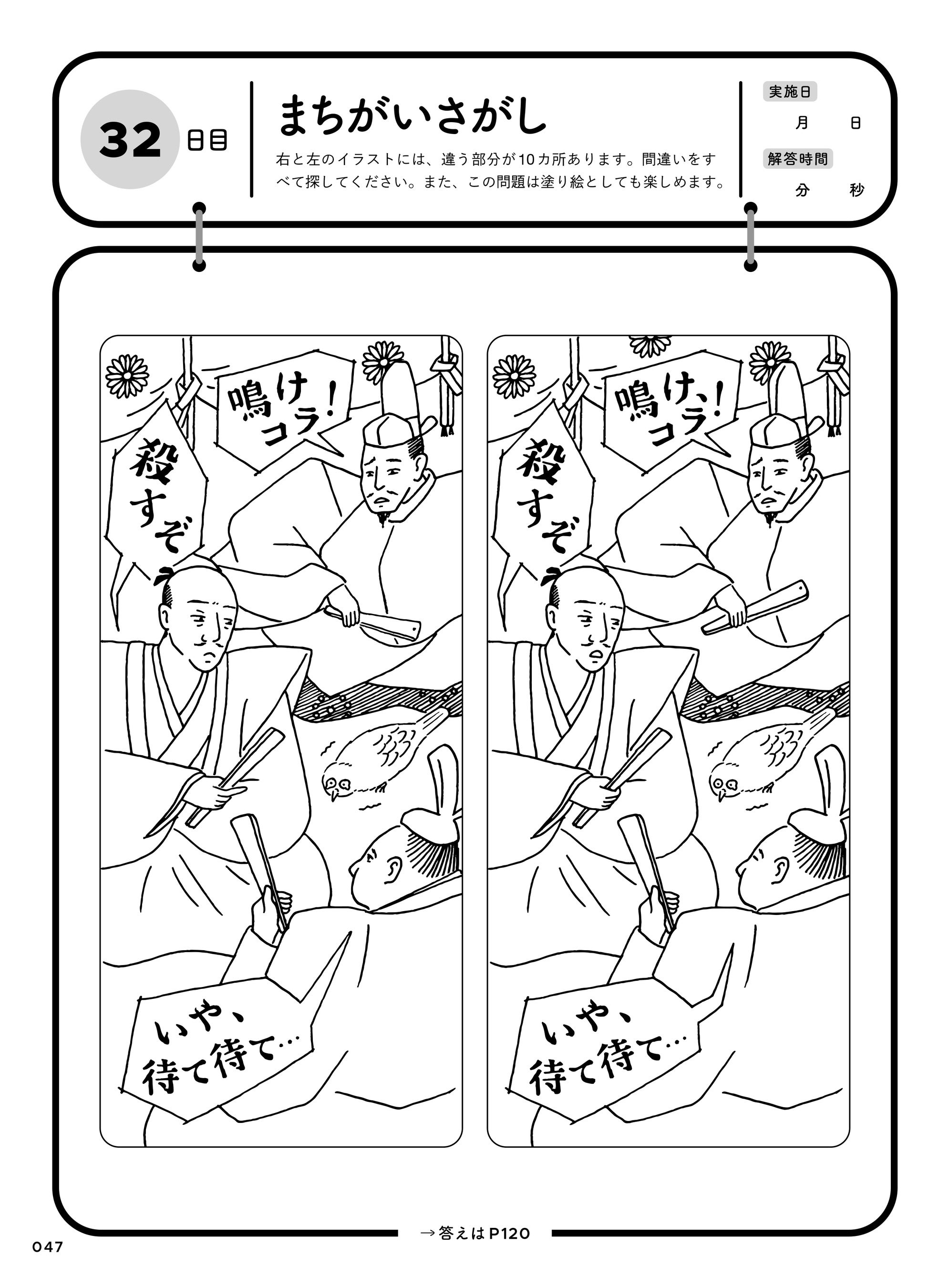 32 日目

まちがいさがし

右と左のイラストには、違う部分が10カ所あります。間違いをすべて探してください。また、この問題は塗り絵としても楽しめます。

実施日
月 日
解答時間
分 秒

鳴け コラ!

殺すぞ

いや、待て待て…

鳴け、コラ!

殺すぞ

いや、待て待て…

→答えはP120

047