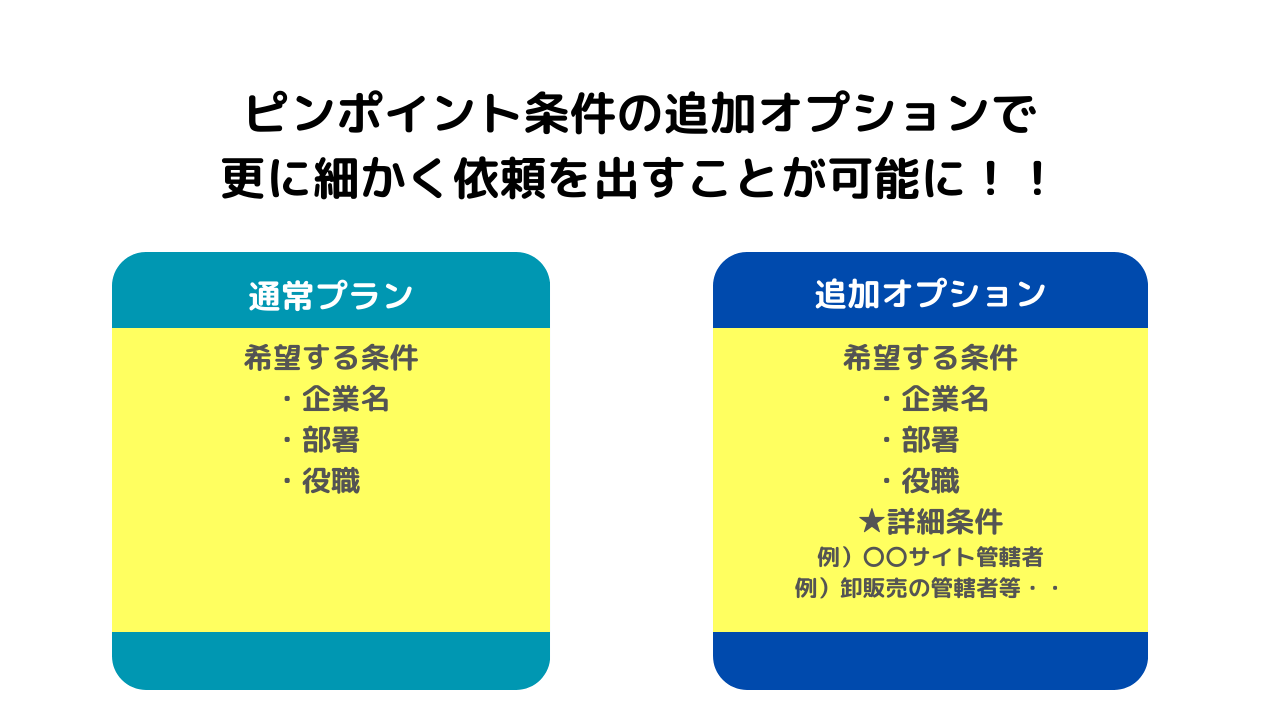 ピンポイント条件の追加オプションで
更に細かく依頼を出すことが可能に！！

通常プラン

希望する条件
・企業名
・部署
・役職

追加オプション

希望する条件
・企業名
・部署
・役職
★詳細条件
例）〇〇サイト管轄者
例）卸販売の管轄者等・・