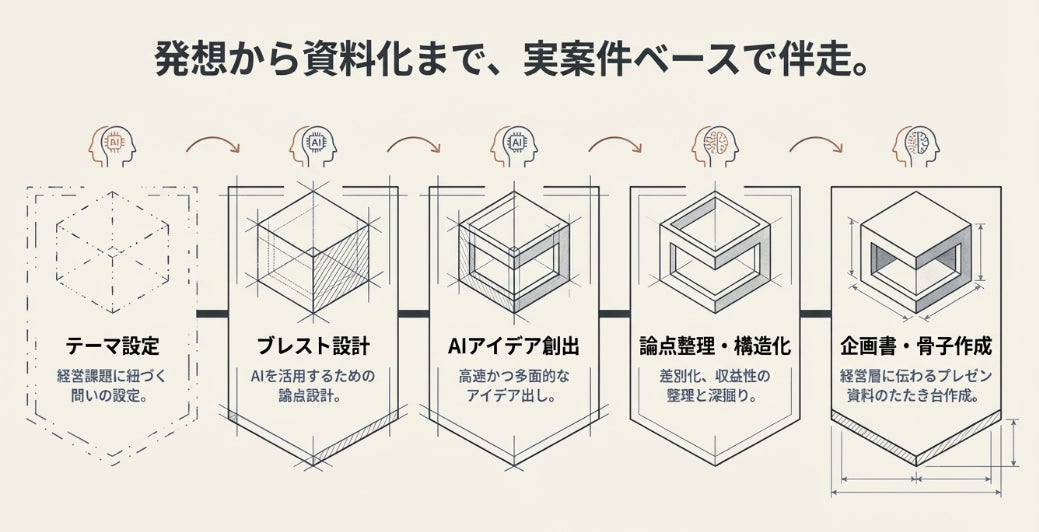 発想から資料化まで、実案件ベースで伴走。

AI

AI

AI

テーマ設定

経営課題に紐づく問いの設定。

ブレスト設計

AIを活用するための論点設計。

AIアイデア創出

高速かつ多面的なアイデア出し。

論点整理・構造化

差別化、収益性の整理と深掘り。

企画書・骨子作成

経営層に伝わるプレゼン資料のたたき台作成。