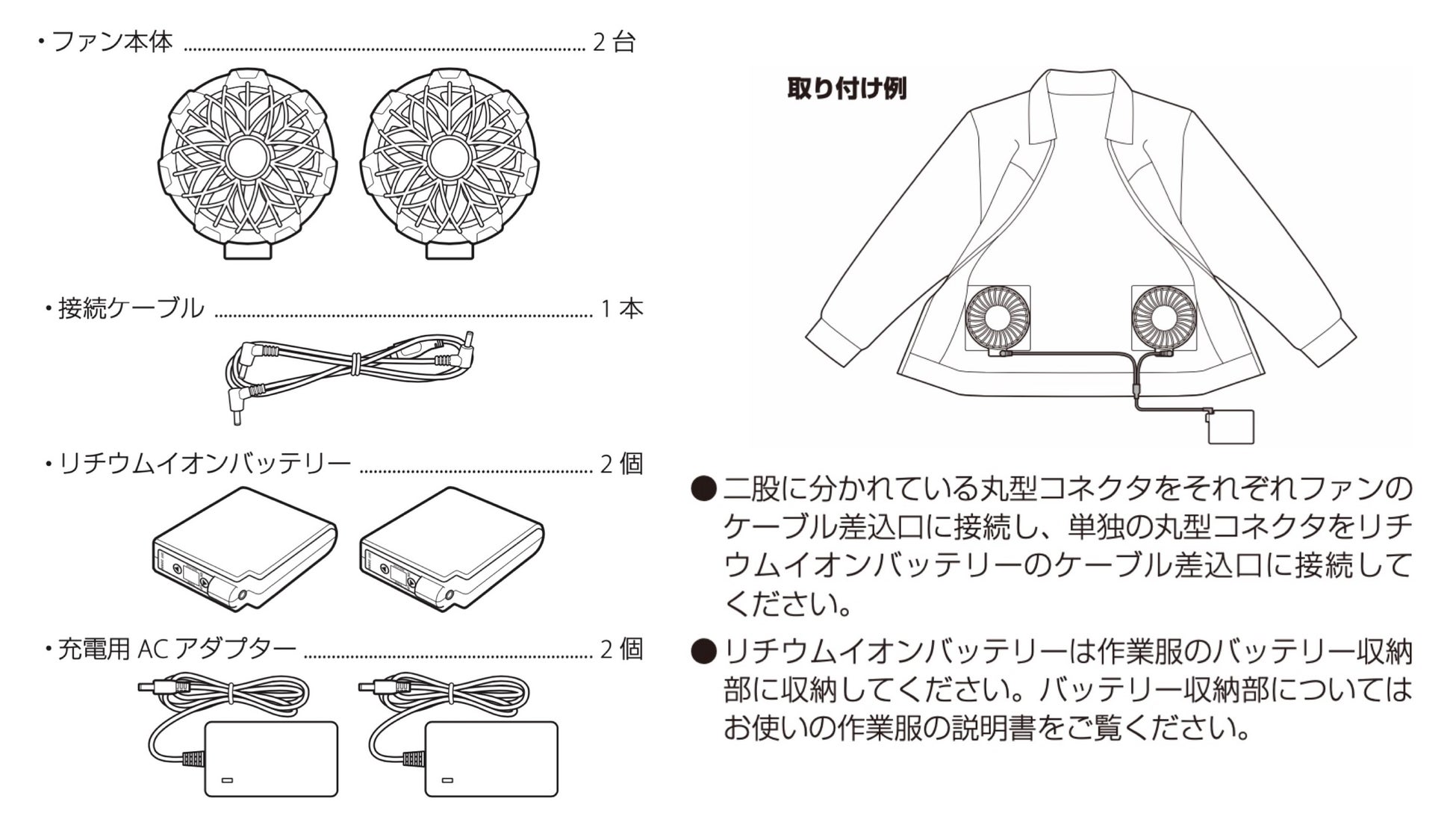 ・ファン本体 ........................................ 2 台

・接続ケーブル ........................................ 1 本

・リチウムイオンバッテリー ........................................ 2 個

・充電用 AC アダプター ........................................ 2 個

取り付け例

●二股に分かれている丸型コネクタをそれぞれファンのケーブル差込口に接続し、単独の丸型コネクタをリチウムイオンバッテリーのケーブル差込口に接続してください。

●リチウムイオンバッテリーは作業服のバッテリー収納部に収納してください。バッテリー収納部についてはお使いの作業服の説明書をご覧ください。