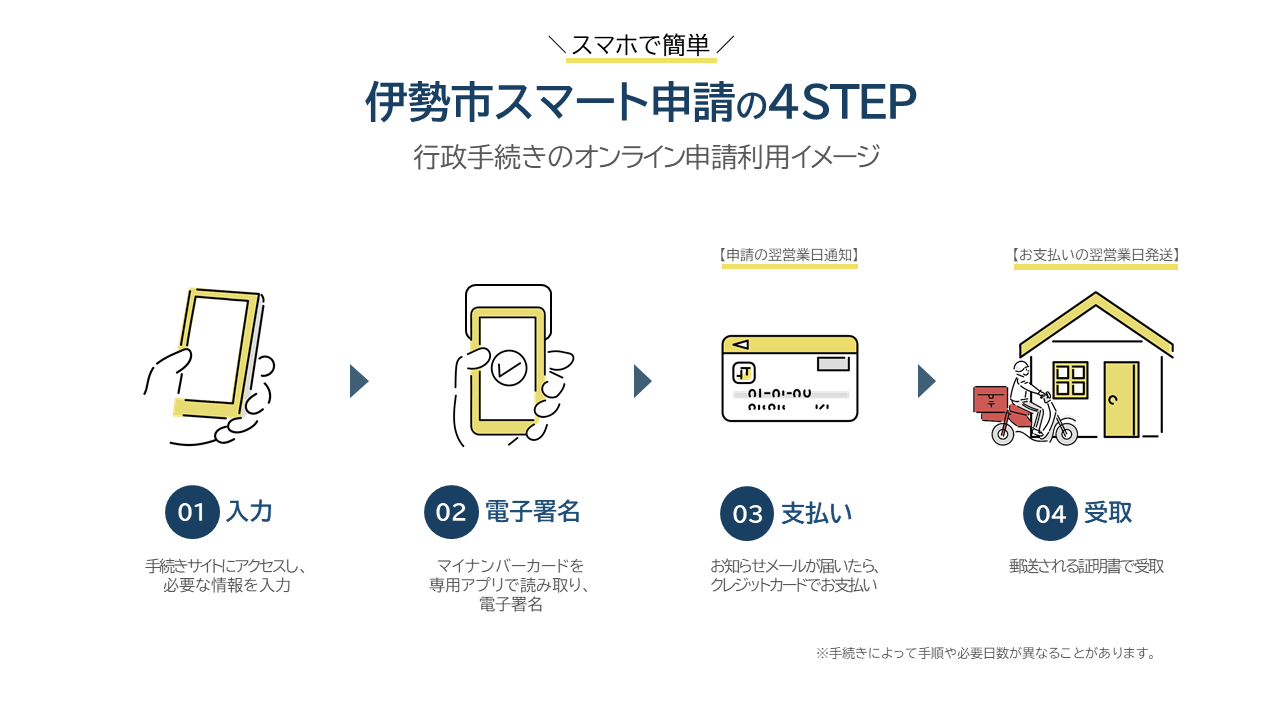 ＼スマホで簡単／

伊勢市スマート申請の4STEP

行政手続きのオンライン申請利用イメージ

01 入力

手続きサイトにアクセスし、必要な情報を入力

02 電子署名

マイナンバーカードを専用アプリで読み取り、電子署名

【申請の翌営業日通知】

03 支払い

お知らせメールが届いたら、クレジットカードでお支払い

【お支払いの翌営業日発送】

04 受取

郵送される証明書で受取

※手続きによって手順や必要日数が異なることがあります。