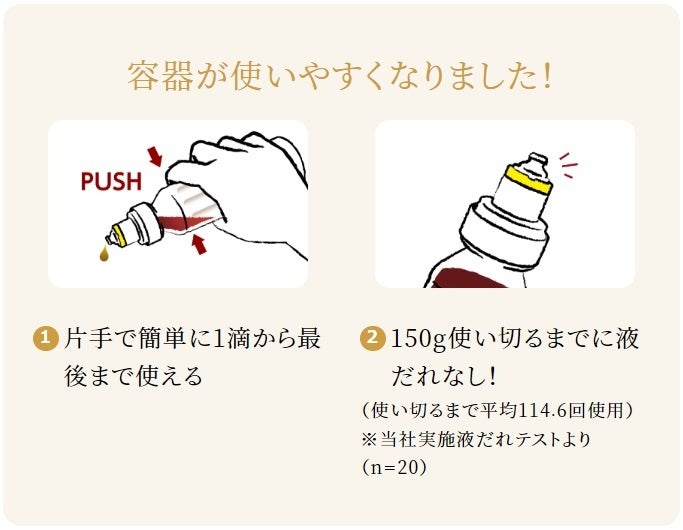 容器が使いやすくなりました！

PUSH

1 片手で簡単に1滴から最後まで使える

2 150g使い切るまでに液だれなし！
（使い切るまで平均114.6回使用）
※当社実施液だれテストより
（n=20）