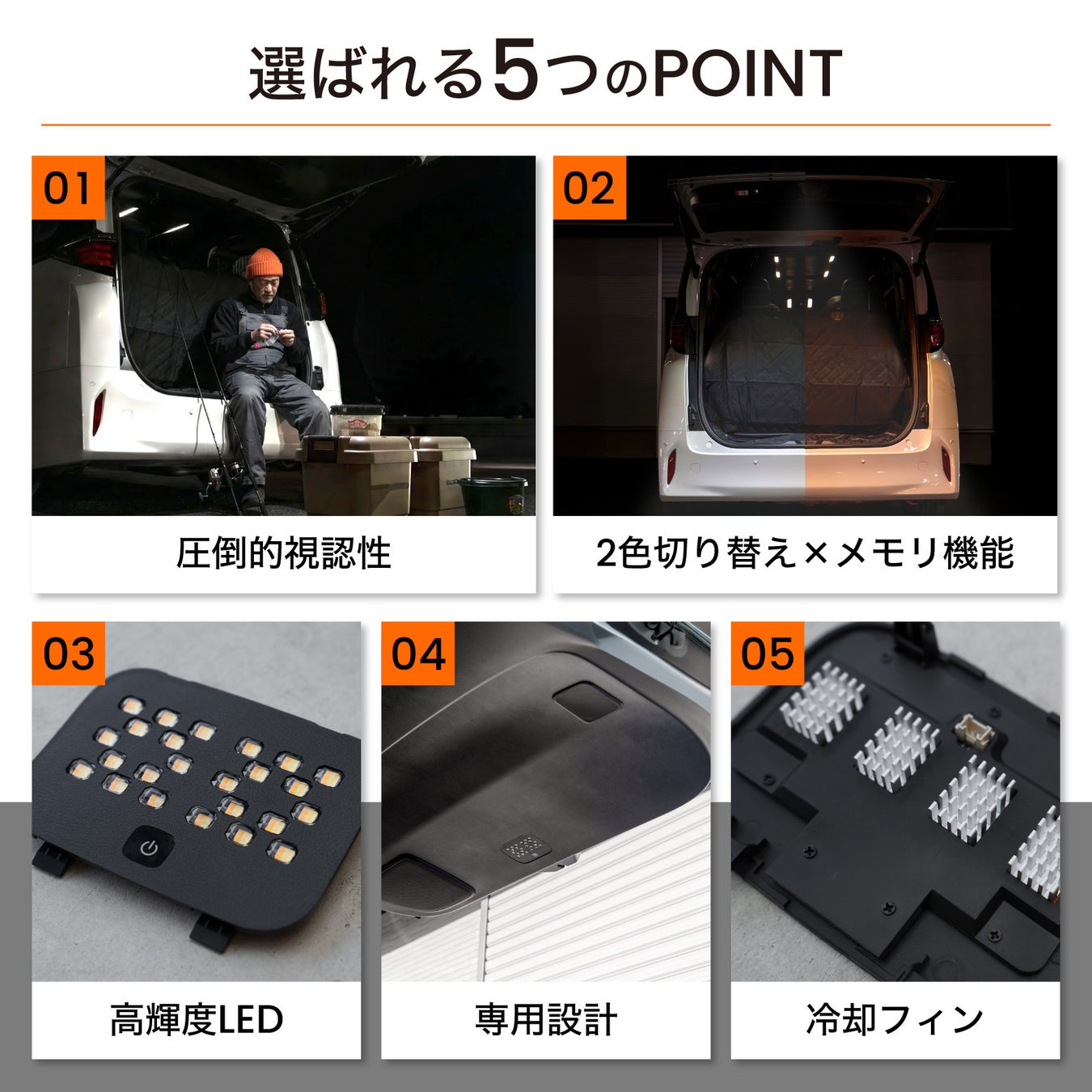 選ばれる5つのPOINT

01

圧倒的視認性

02

2色切り替え×メモリ機能

03

高輝度LED

04

専用設計

05

冷却フィン