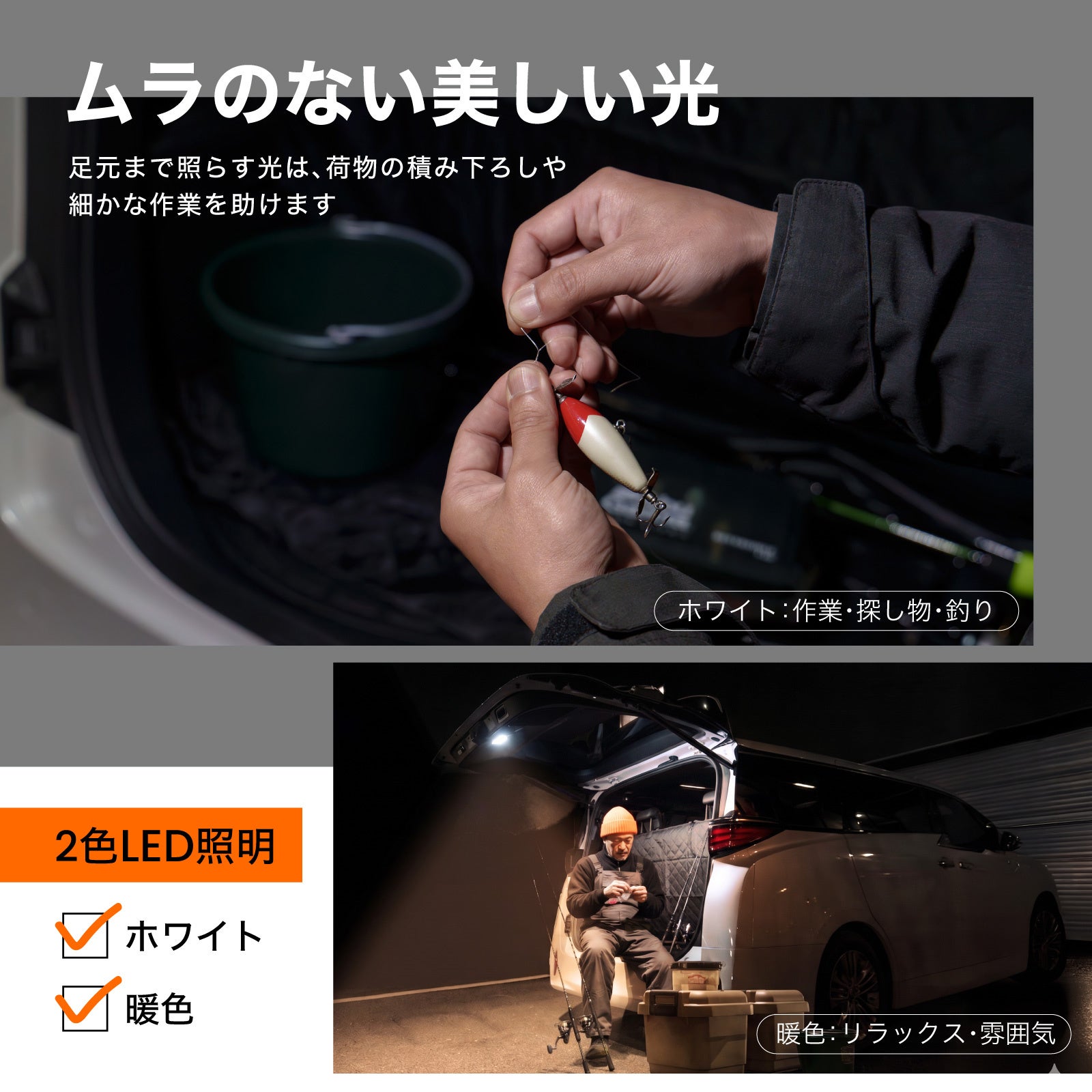 ムラのない美しい光

足元まで照らす光は、荷物の積み下ろしや細かな作業を助けます

ホワイト:作業・探し物・釣り

2色LED照明

ホワイト

暖色

暖色:リラックス・雰囲気