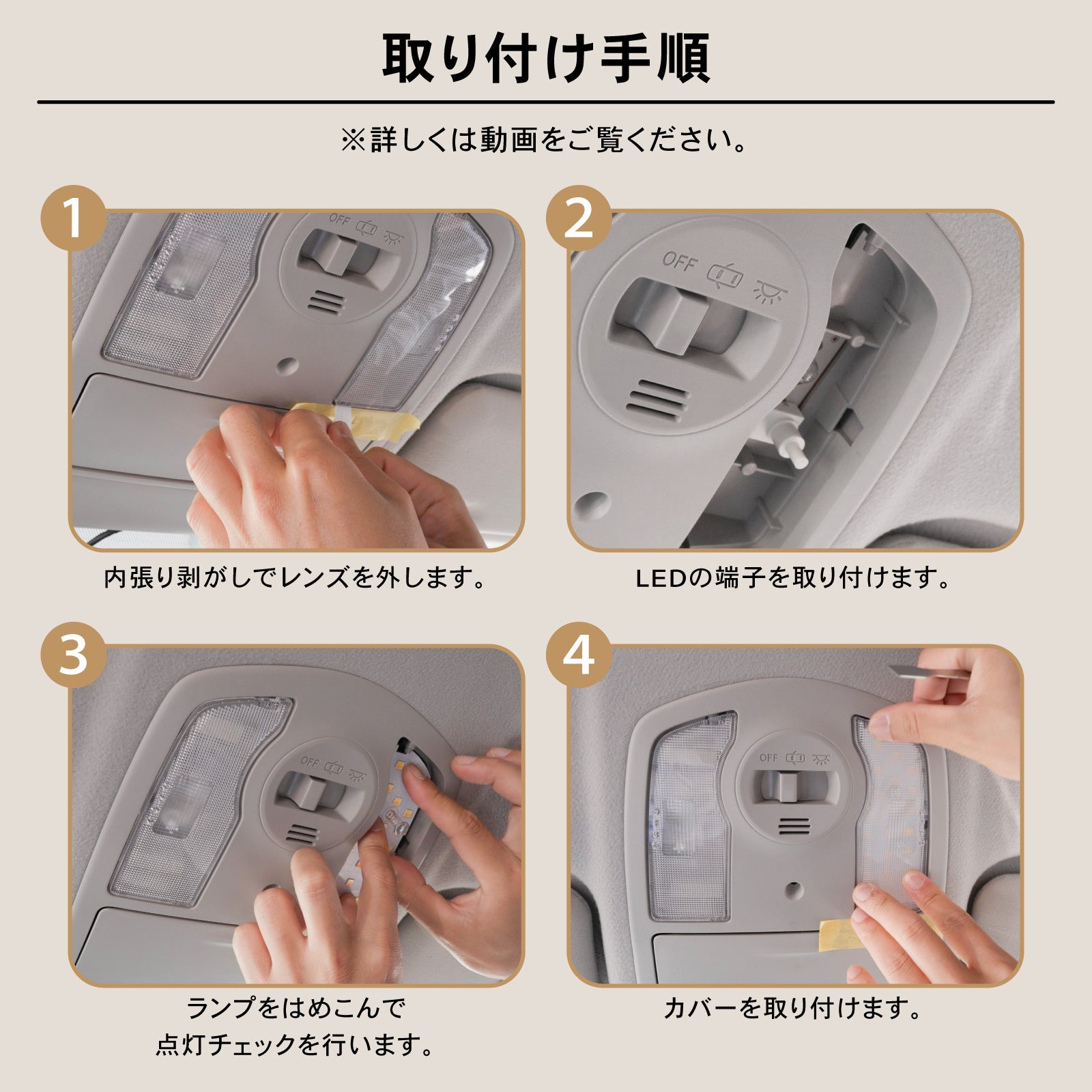 取り付け手順

※詳しくは動画をご覧ください。

1

OFF

内張り剥がしでレンズを外します。

2

OFF

LEDの端子を取り付けます。

3

OFF

ランプをはめこんで
点灯チェックを行います。

4

OFF

カバーを取り付けます。