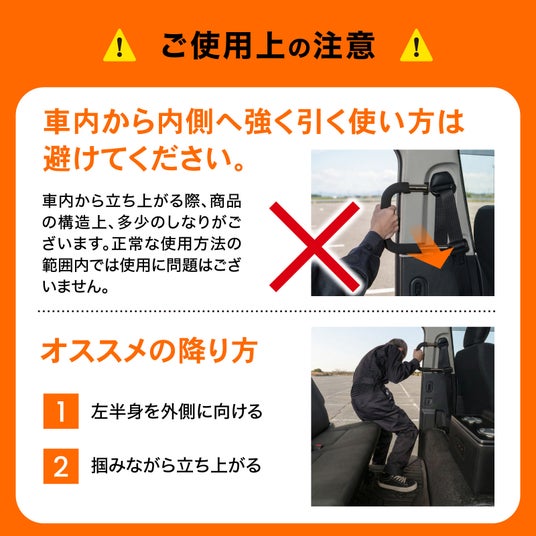 ご使用上の注意

車内から内側へ強く引く使い方は避けてください。

車内から立ち上がる際、商品の構造上、多少のしなりがございます。正常な使用方法の範囲内では使用に問題はございません。

オススメの降り方

1 左半身を外側に向ける

2 掴みながら立ち上がる