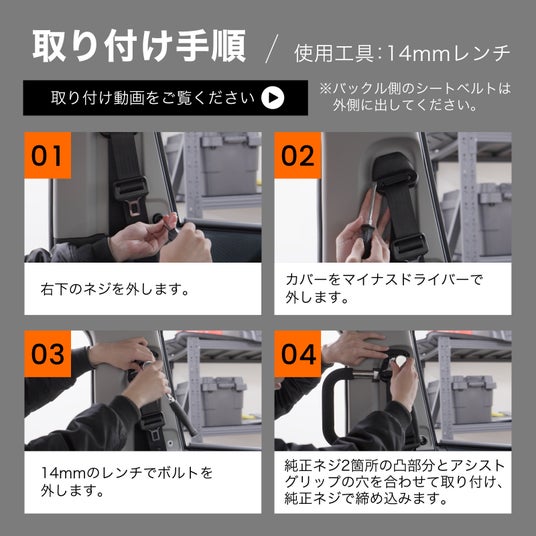 取り付け手順 / 使用工具:14mmレンチ

取り付け動画をご覧ください

※バックル側のシートベルトは外側に出してください。

01

右下のネジを外します。

02

カバーをマイナスドライバーで外します。

03

14mmのレンチでボルトを外します。

04

純正ネジ2箇所の凸部分とアシストグリップの穴を合わせて取り付け、純正ネジで締め込みます。