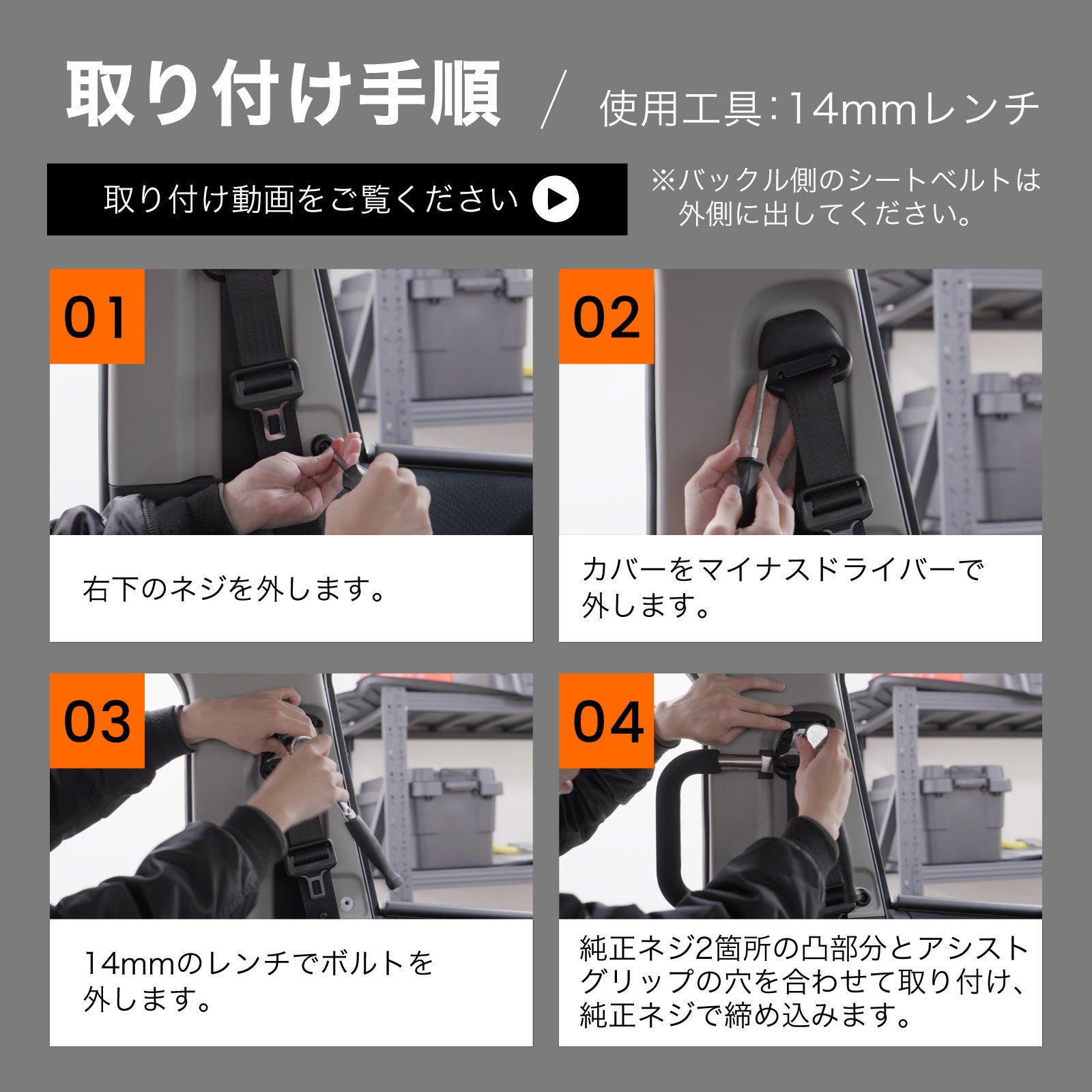 取り付け手順 / 使用工具：14mmレンチ

取り付け動画をご覧ください

※バックル側のシートベルトは外側に出してください。

01

右下のネジを外します。

02

カバーをマイナスドライバーで外します。

03

14mmのレンチでボルトを外します。

04

純正ネジ2箇所の凸部分とアシストグリップの穴を合わせて取り付け、純正ネジで締め込みます。