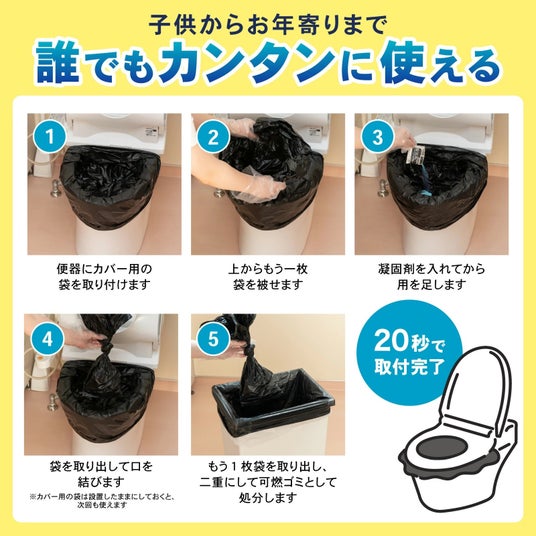 子供からお年寄りまで

誰でもカンタンに使える

1

便器にカバー用の袋を取り付けます

2

上からもう一枚袋を被せます

3

凝固剤を入れてから用を足します

4

袋を取り出して口を結びます

※カバー用の袋は設置したままにしておくと、次回も使えます

5

もう１枚袋を取り出し、二重にして可燃ゴミとして処分します

20秒で取付完了