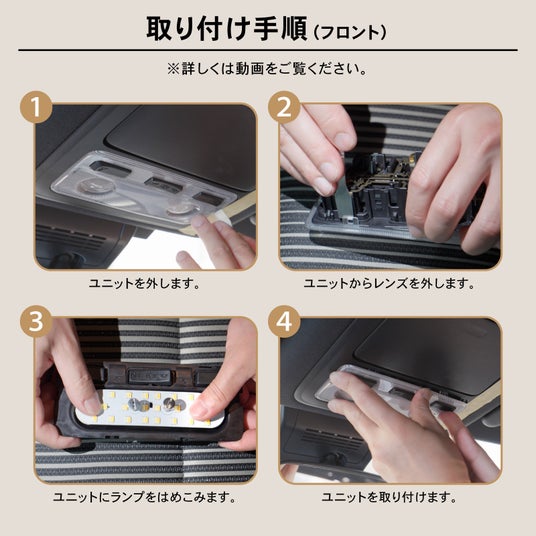 取り付け手順（フロント）

※詳しくは動画をご覧ください。

1

ユニットを外します。

2

ユニットからレンズを外します。

3

ユニットにランプをはめこみます。

4

ユニットを取り付けます。