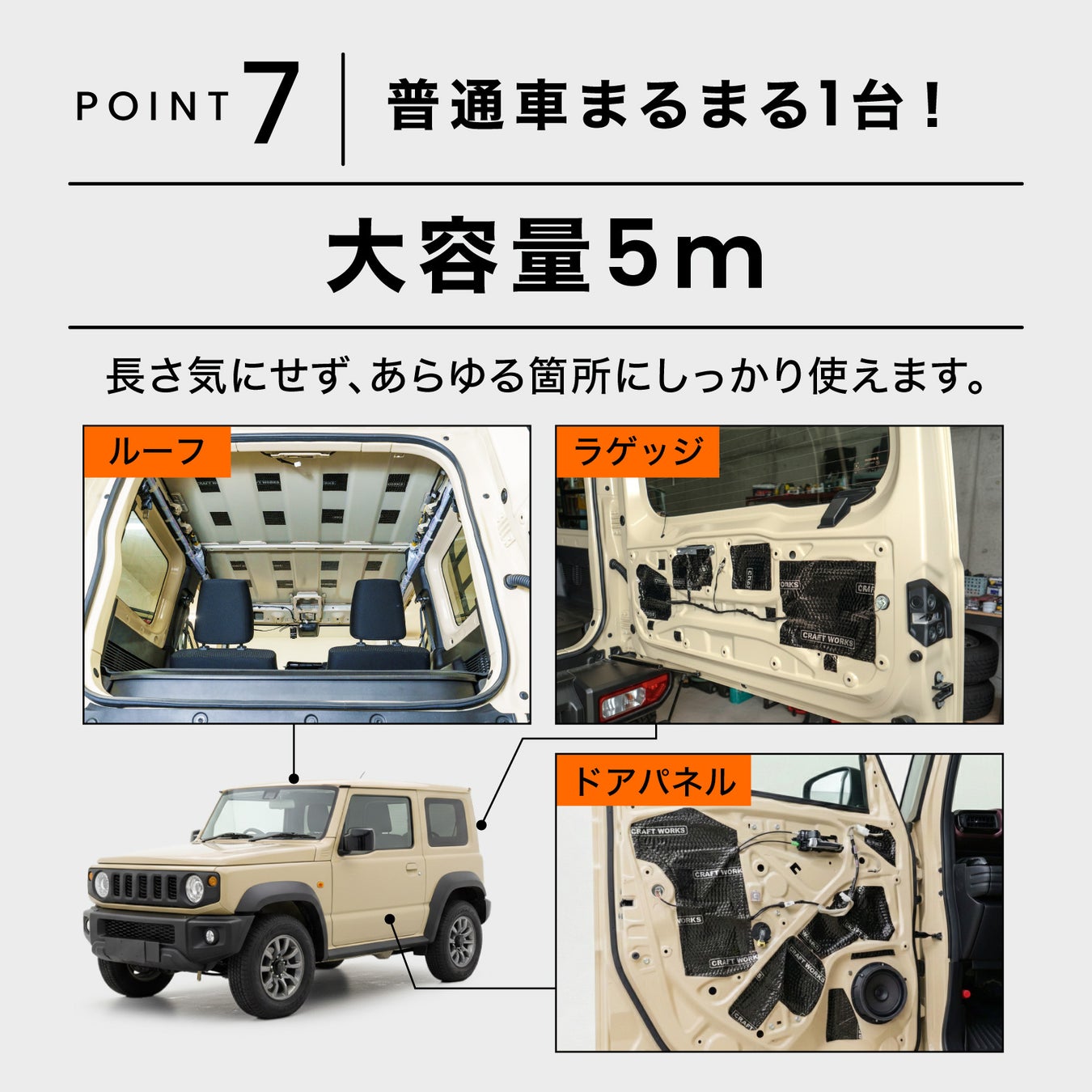 POINT 7

普通車まるまる1台！

大容量5m

長さ気にせず、あらゆる箇所にしっかり使えます。

ルーフ

ラゲッジ

CRAFT WORKS

ドアパネル

CRAFT WORKS