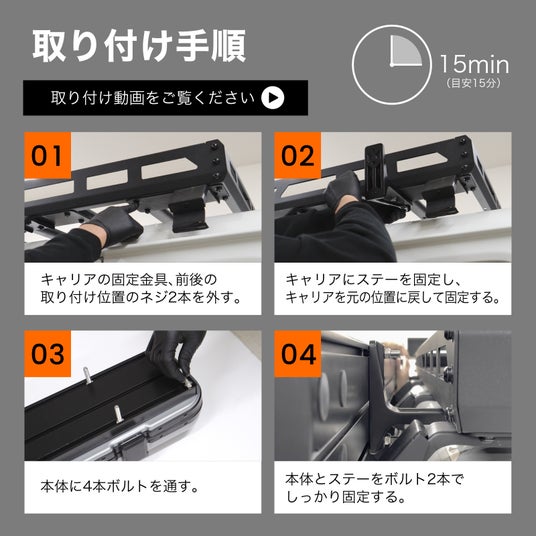 取り付け手順

15min
(目安15分)

取り付け動画をご覧ください

01

キャリアの固定金具、前後の取り付け位置のネジ2本を外す。

02

キャリアにステーを固定し、キャリアを元の位置に戻して固定する。

03

本体に4本ボルトを通す。

04

本体とステーをボルト2本でしっかり固定する。