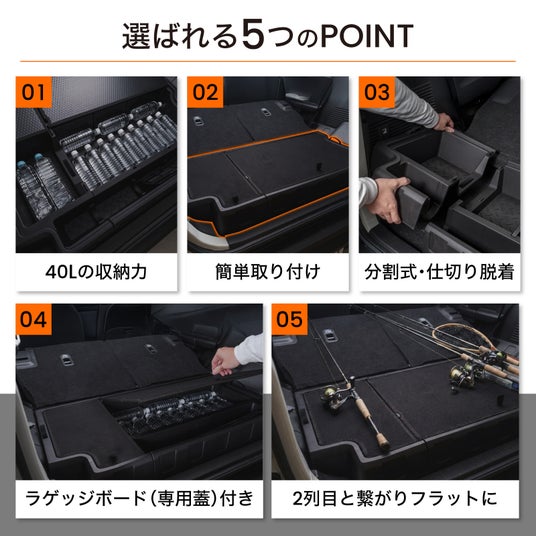 選ばれる5つのPOINT

01
40Lの収納力

02
簡単取り付け

03
分割式・仕切り脱着

04
ラゲッジボード（専用蓋）付き

05
2列目と繋がりフラットに