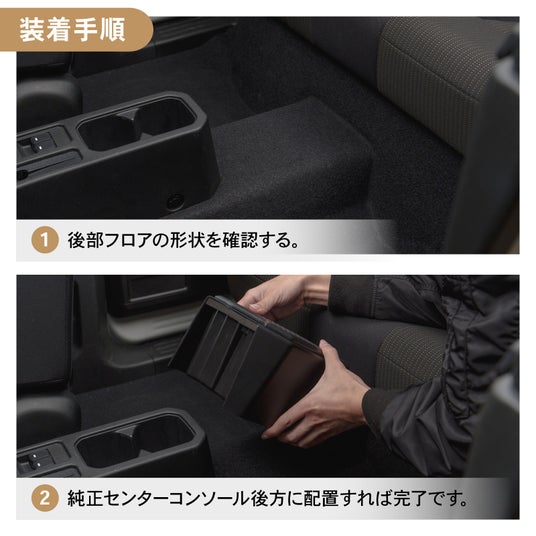 装着手順

1 後部フロアの形状を確認する。

2 純正センターコンソール後方に配置すれば完了です。