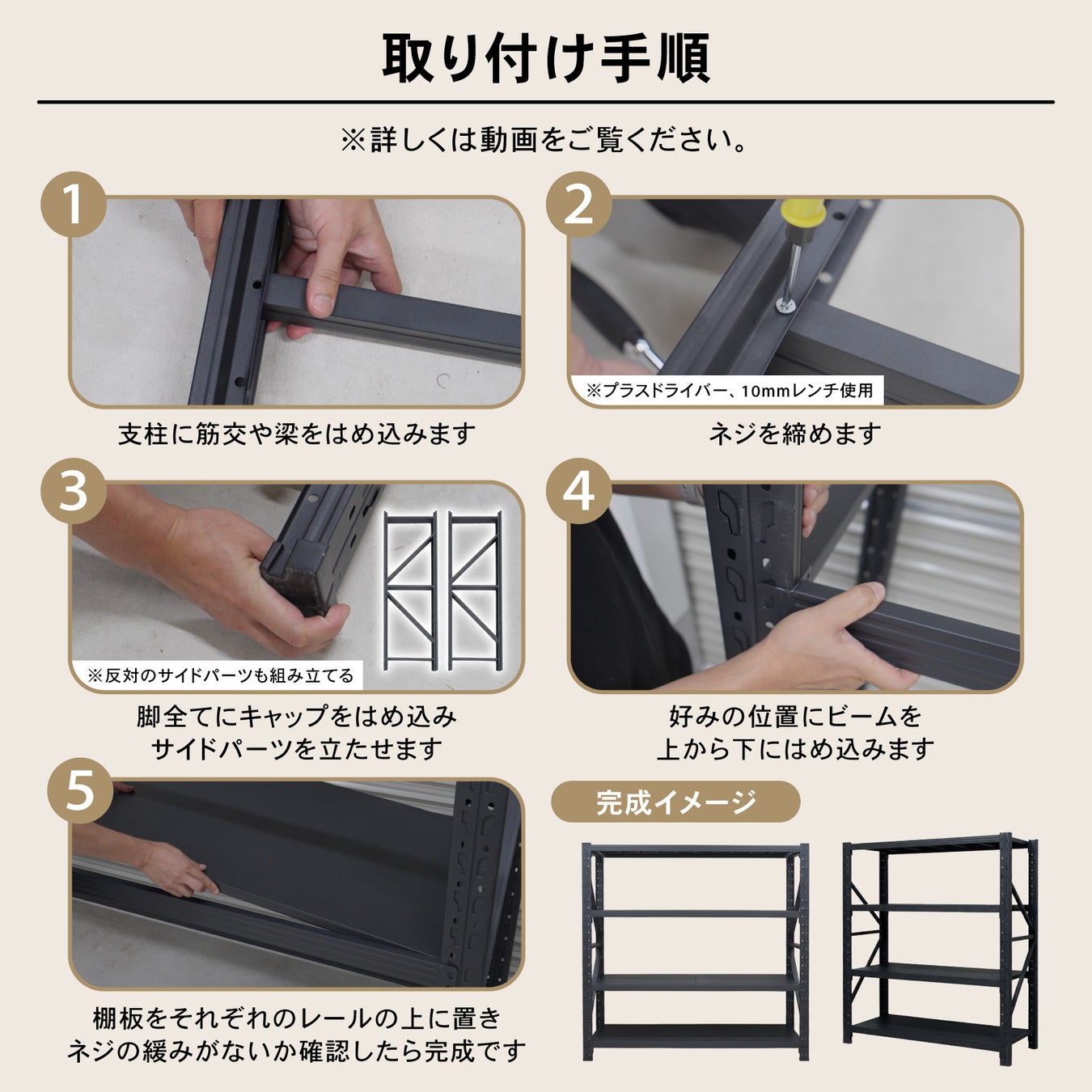 取り付け手順

※詳しくは動画をご覧ください。

1

支柱に筋交や梁をはめ込みます

2

※プラスドライバー、10mmレンチ使用

ネジを締めます

3

※反対のサイドパーツも組み立てる

脚全てにキャップをはめ込み
サイドパーツを立たせます

4

好みの位置にビームを
上から下にはめ込みます

5

棚板をそれぞれのレールの上に置き
ネジの緩みがないか確認したら完成です

完成イメージ